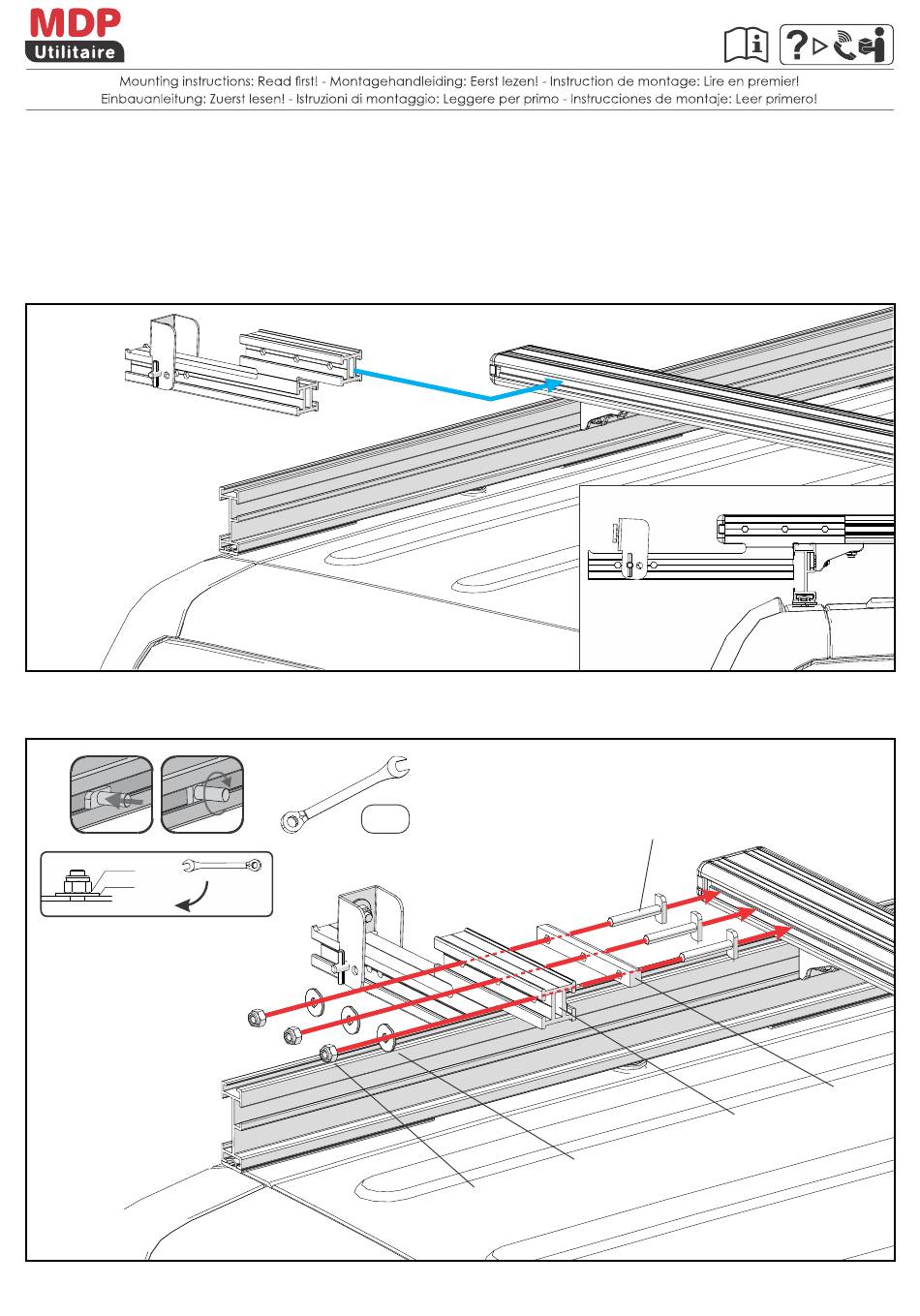 MDP
Utilitaire

Mounting instructions: Read first! - Montagehandleiding: Eerst lezen! - Instruction de montage: Lire en premier!
Einbauanleitung: Zuerst lesen! - Istruzioni di montaggio: Leggere per primo - Instrucciones de montaje: Leer primero!