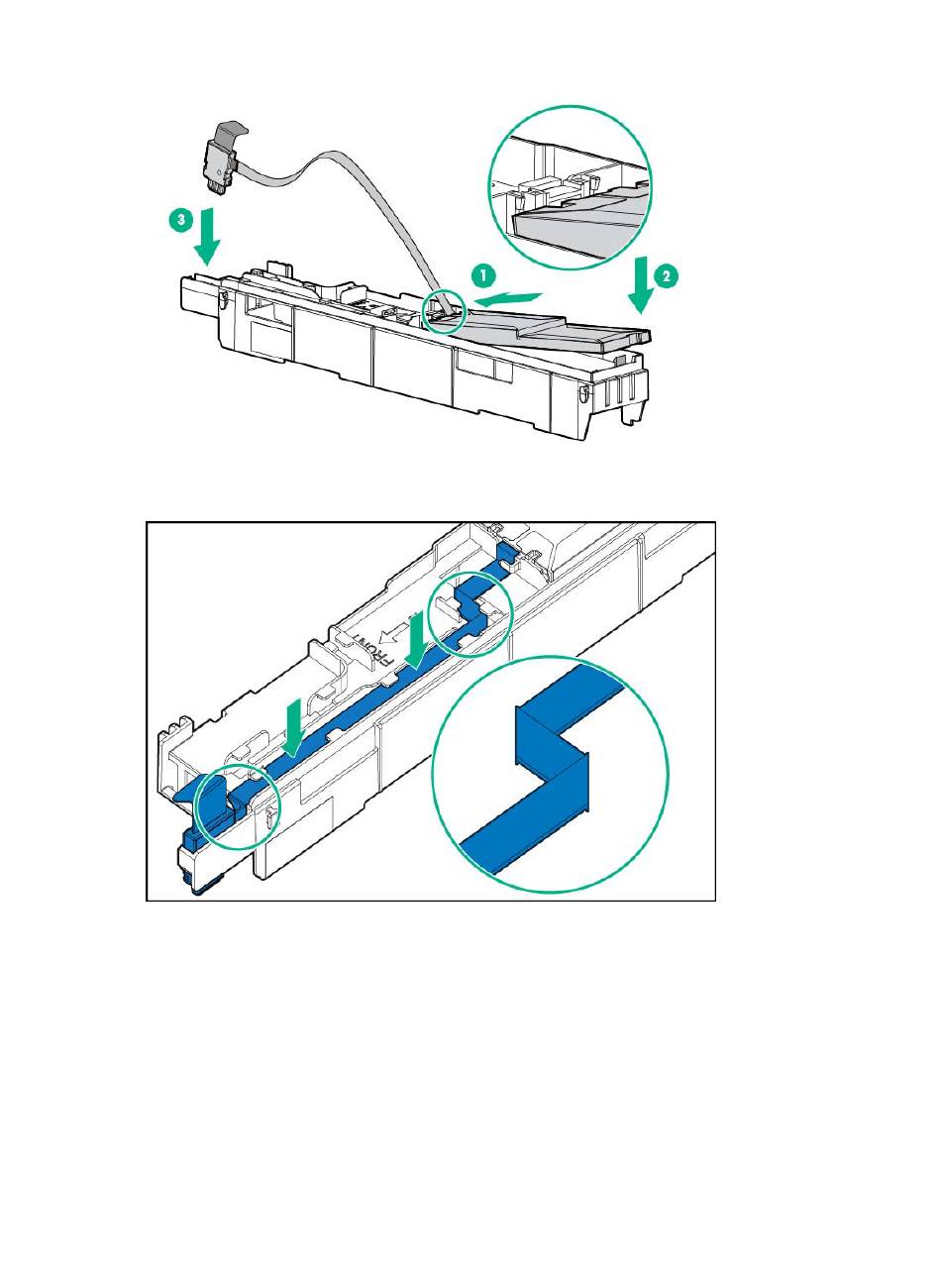 3

1

2

FRONT