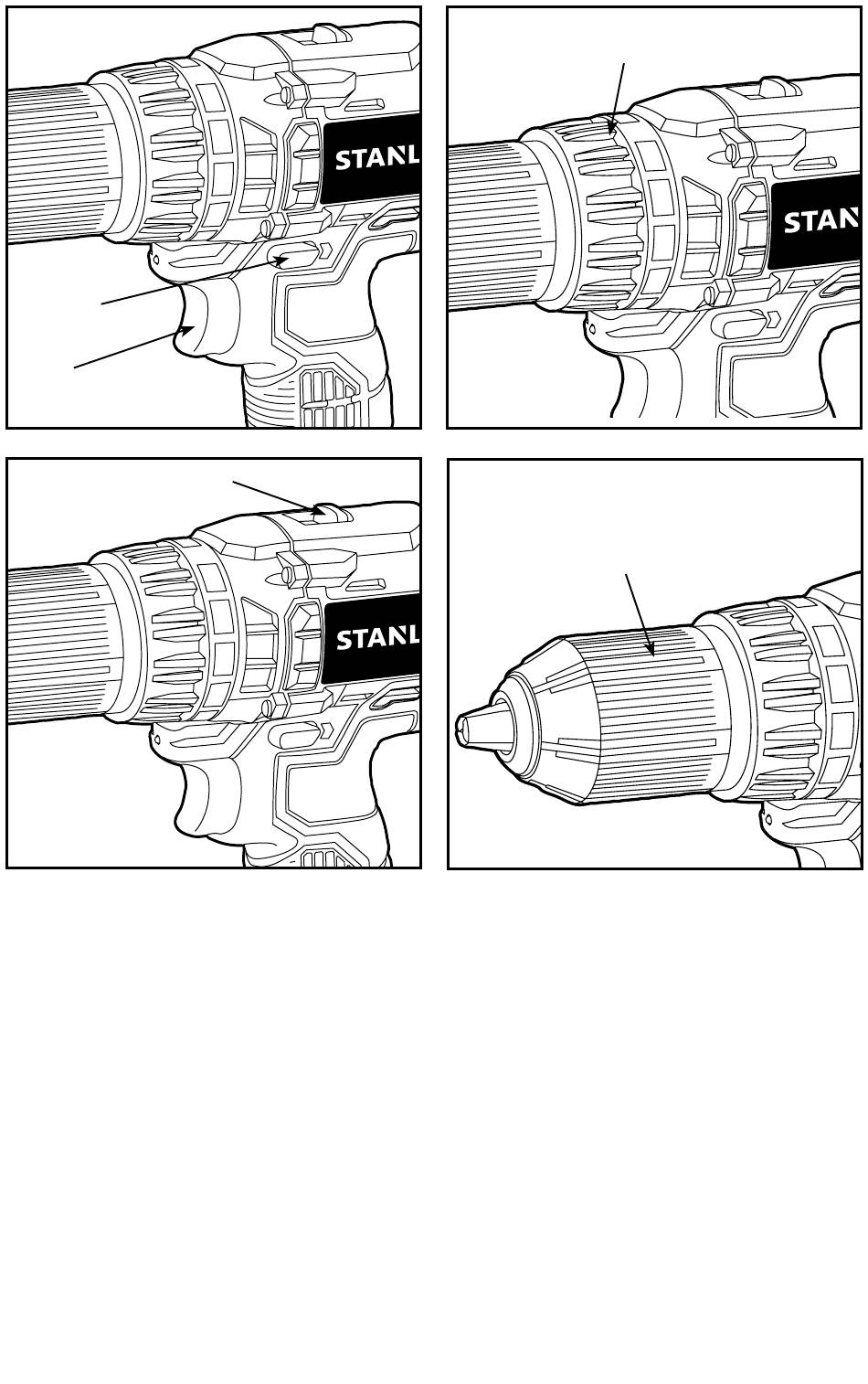 STANL

STAN

STANL