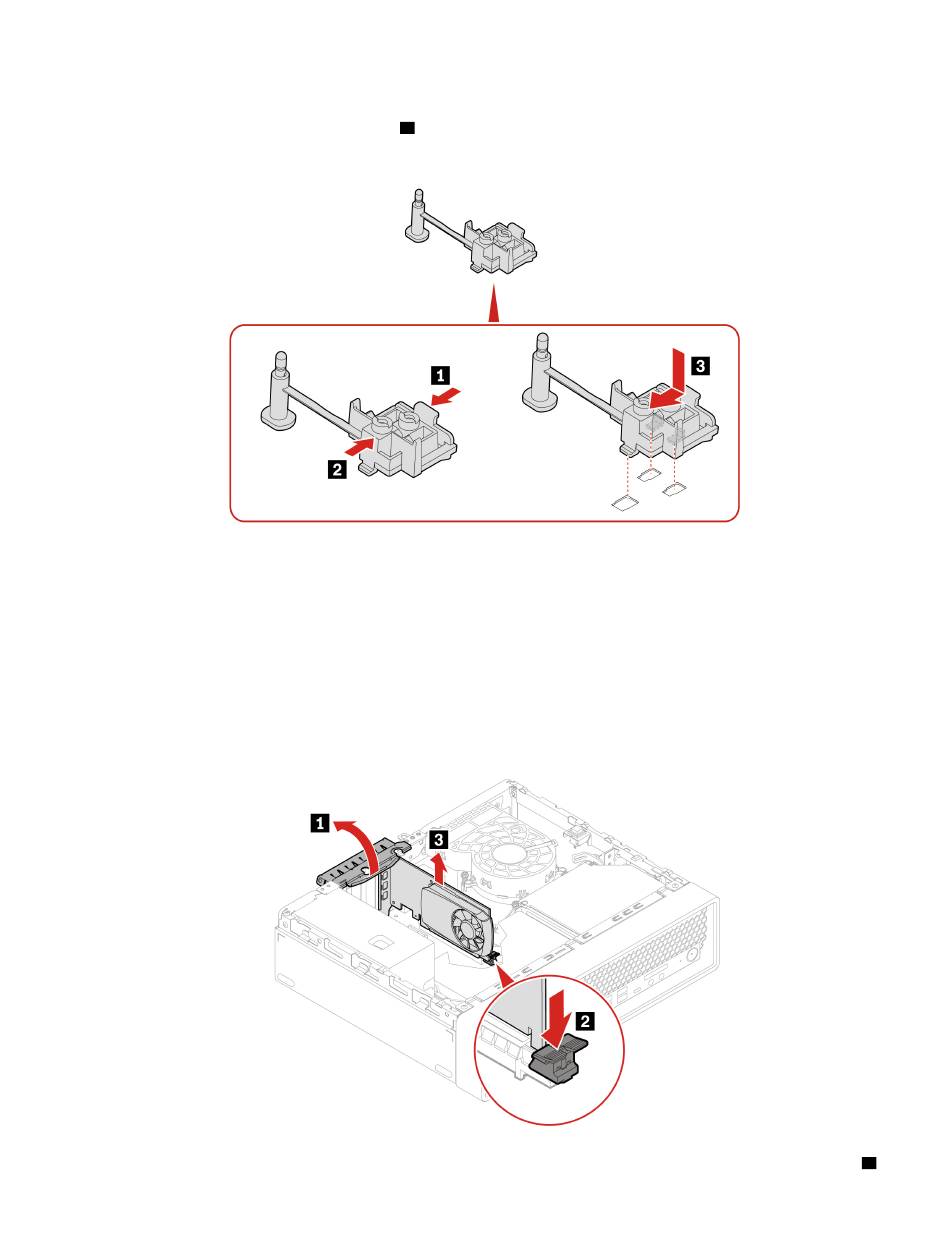 1

2

3

1

3

2