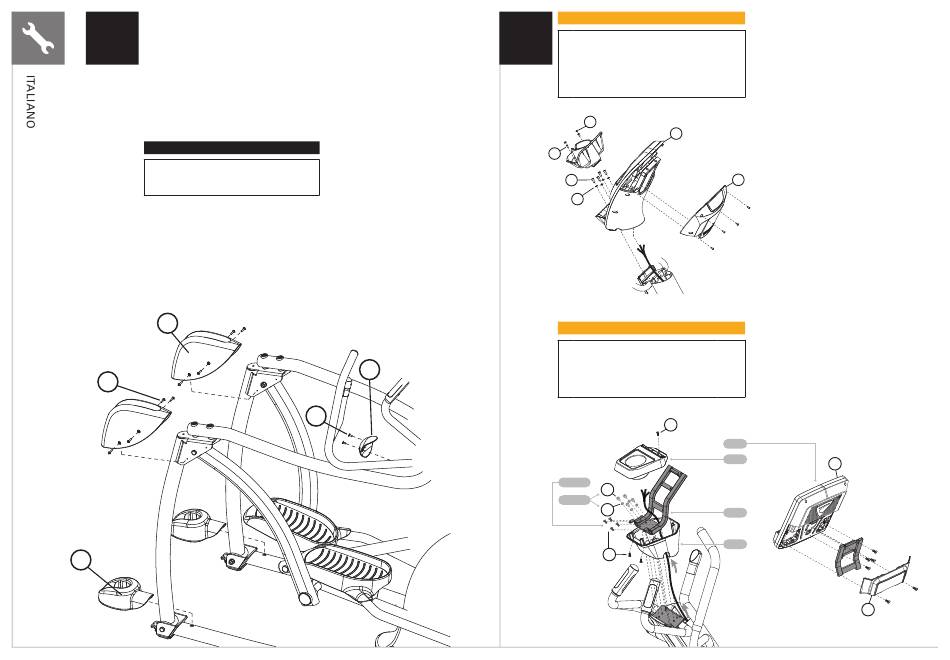 ITALIANO