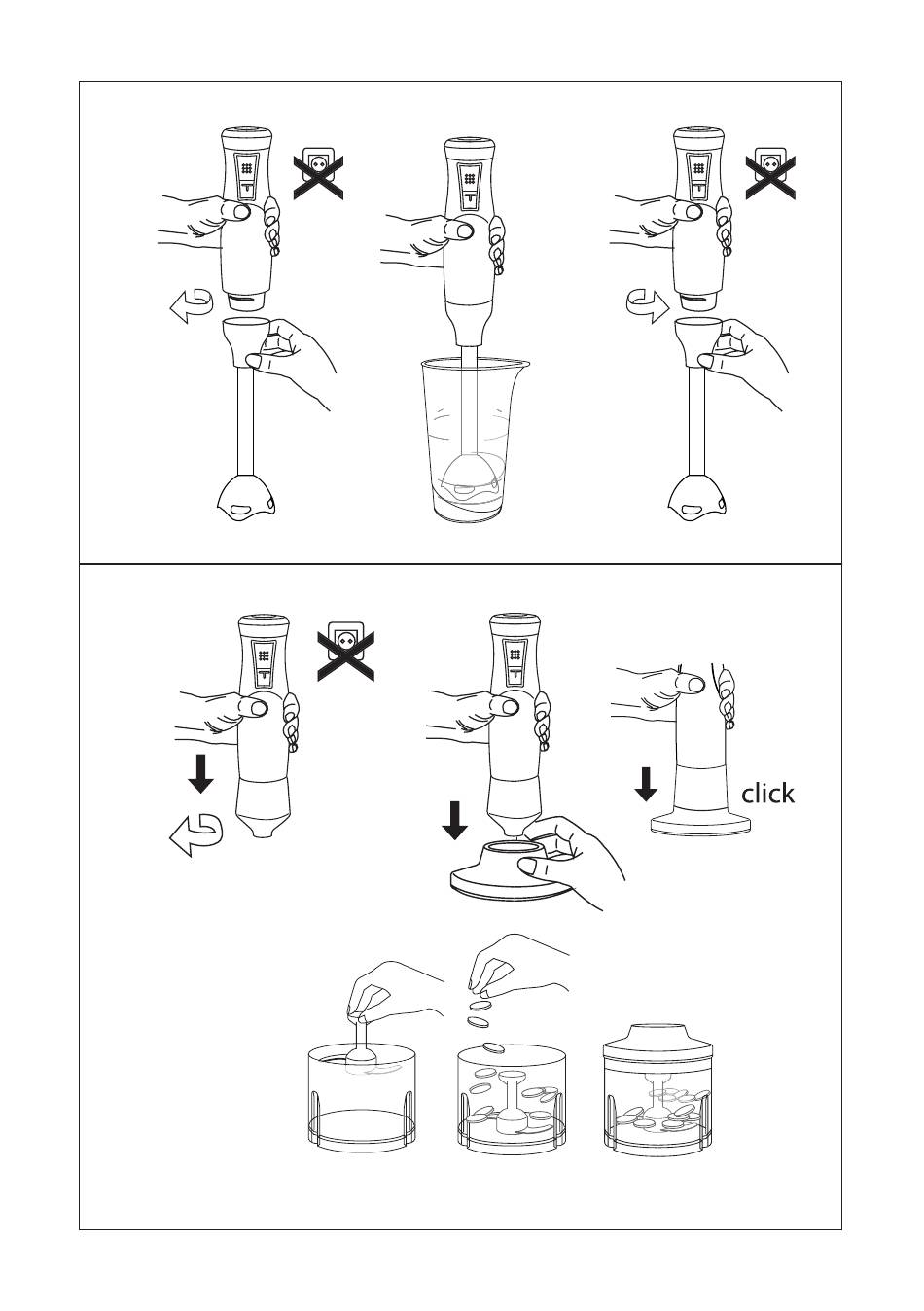 click