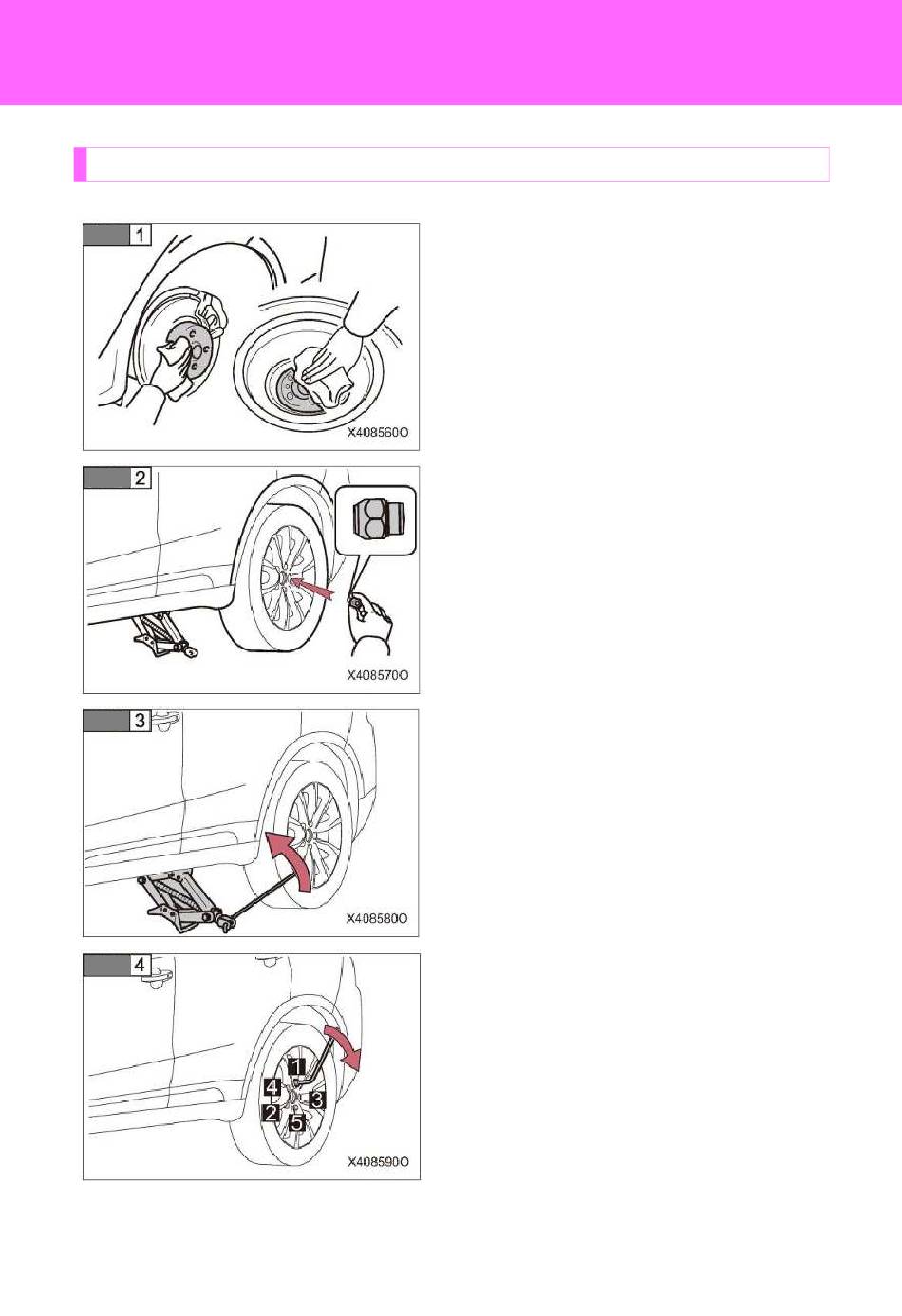 1

X408560O

2

X408570O

3

X408580O

4

1
4
3
2
5

X408590O