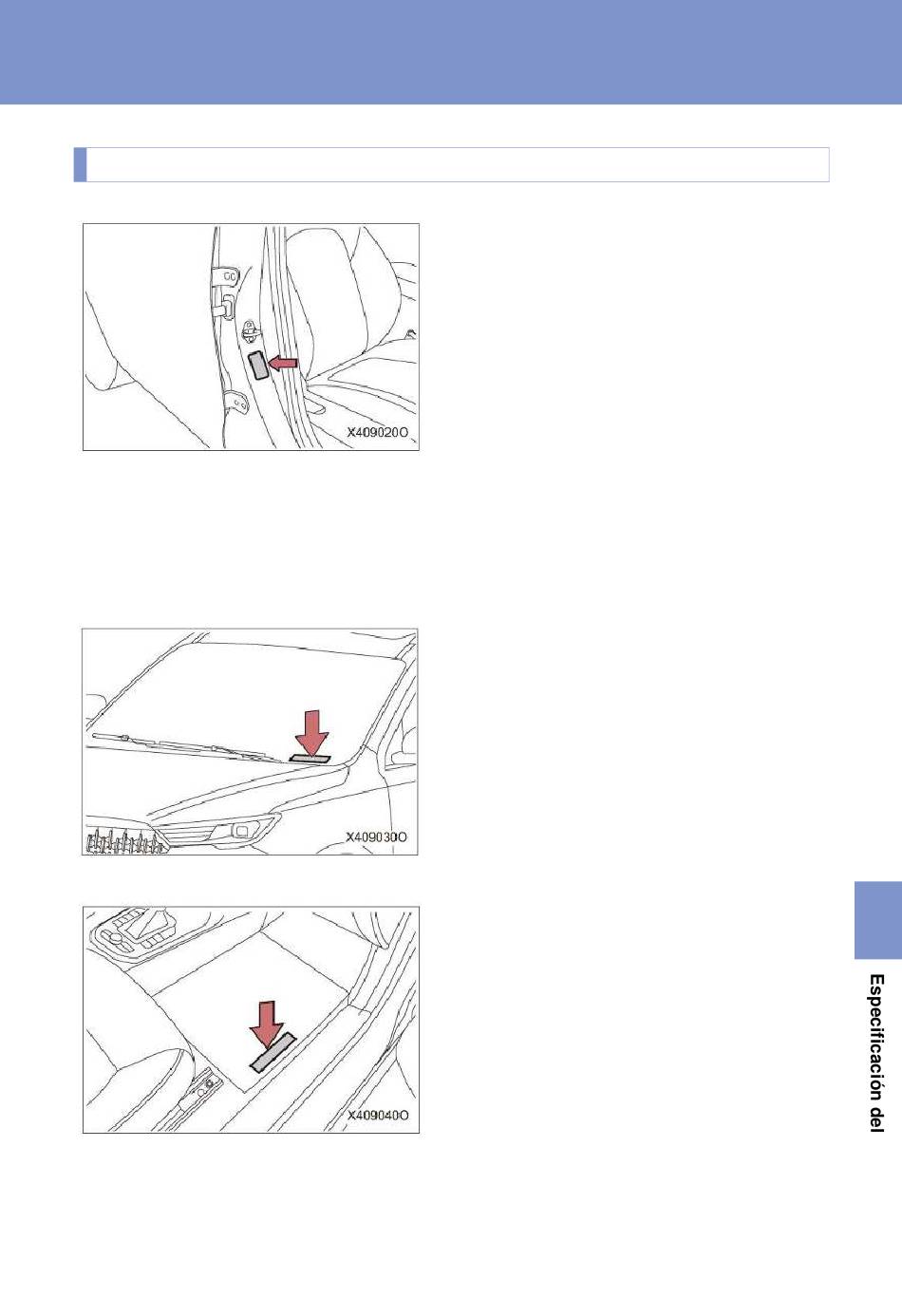 X409020O

X409030O

X409040O

Especificación del