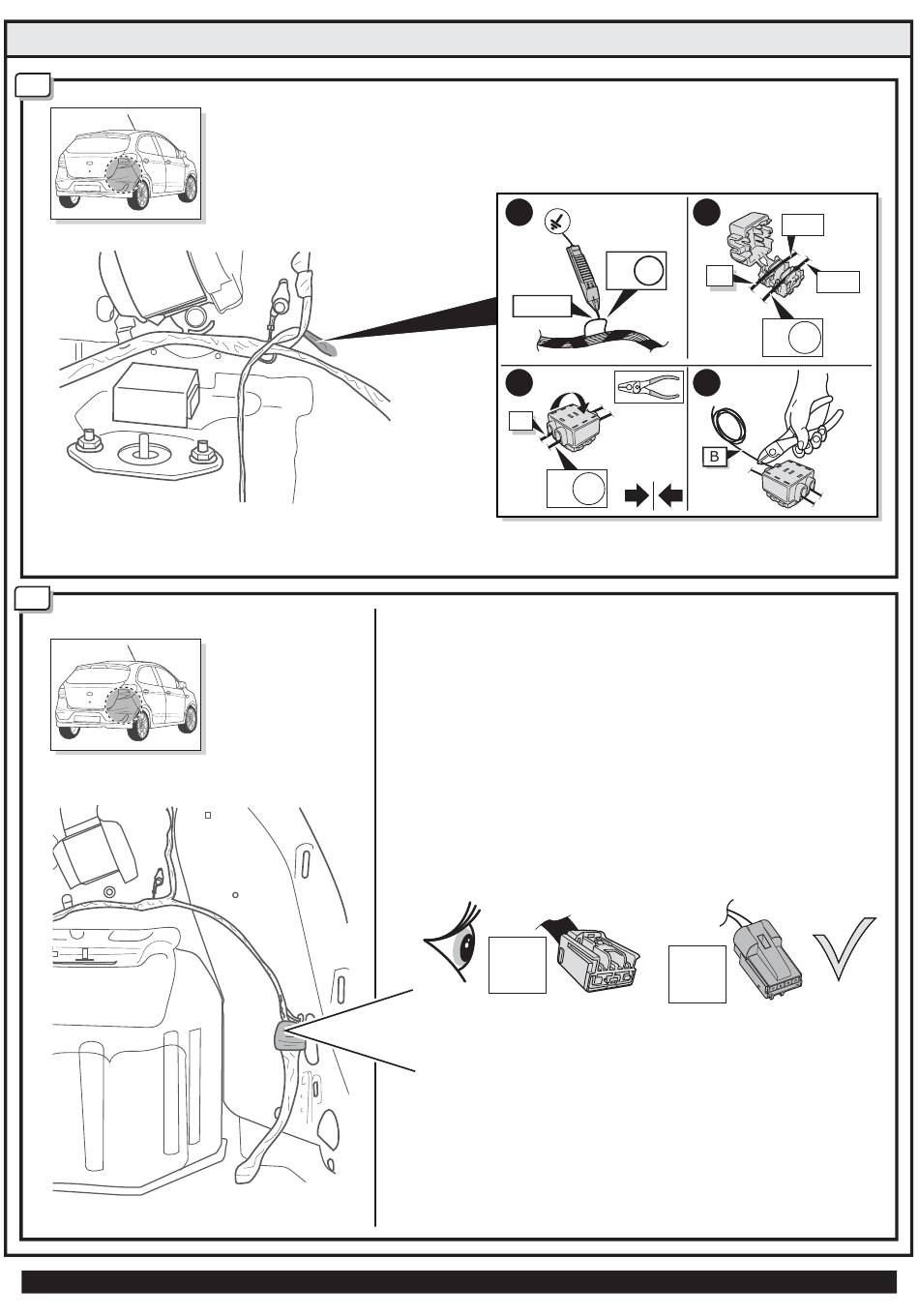 B