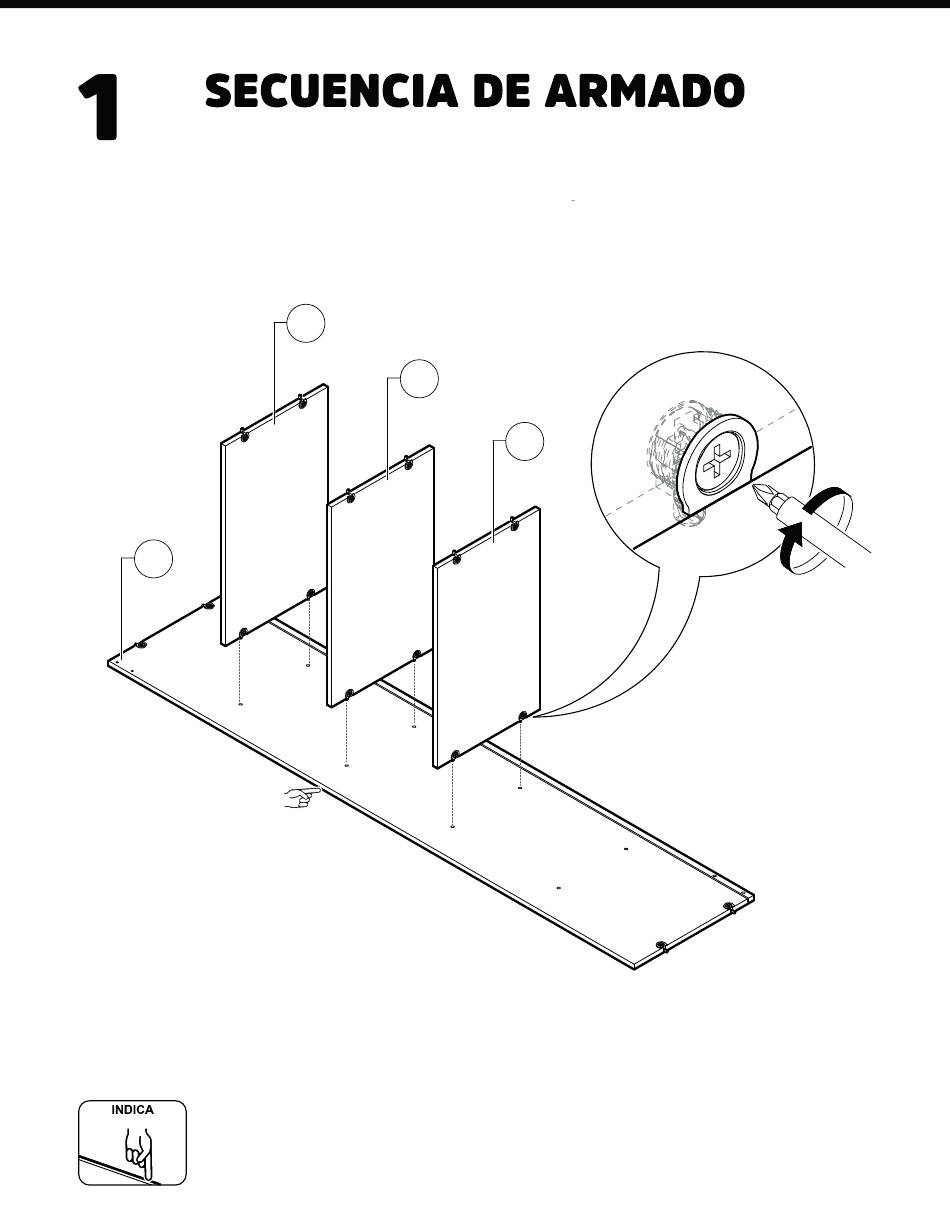 1 SECUENCIA DE ARMADO

INDICA