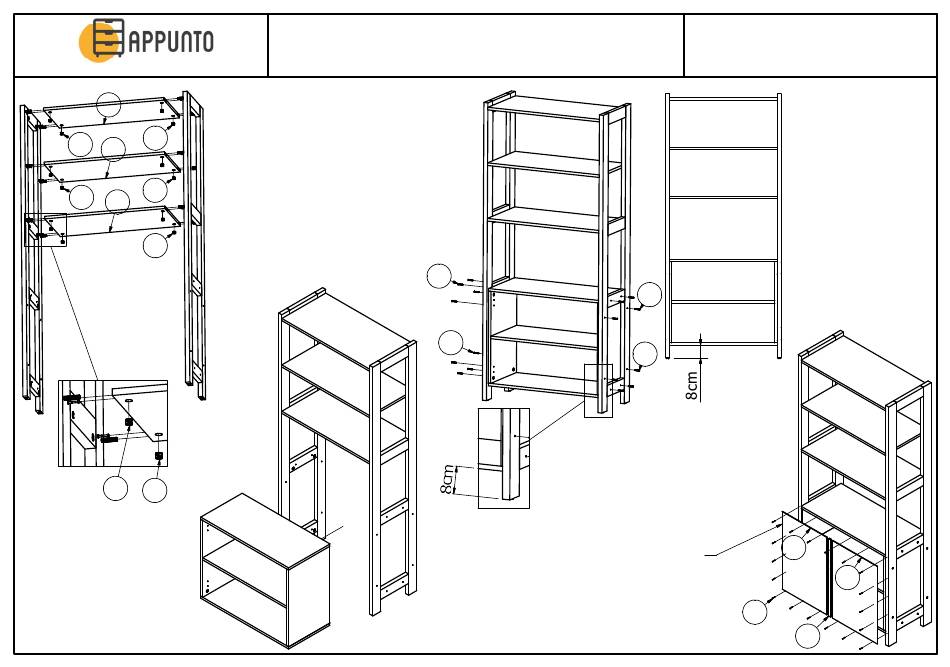 APPUNTO

8cm

8cm