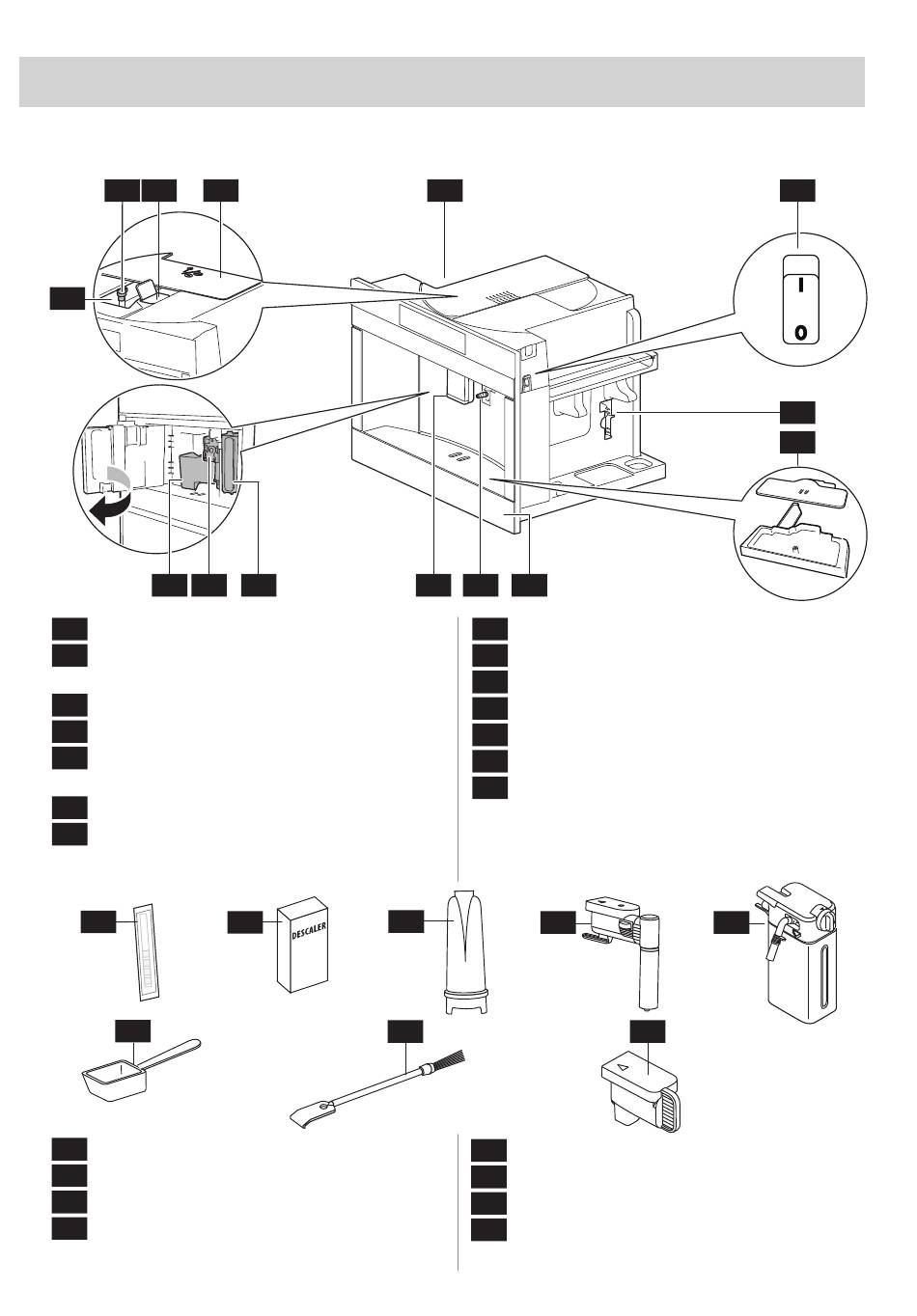 I
0
DESCALER