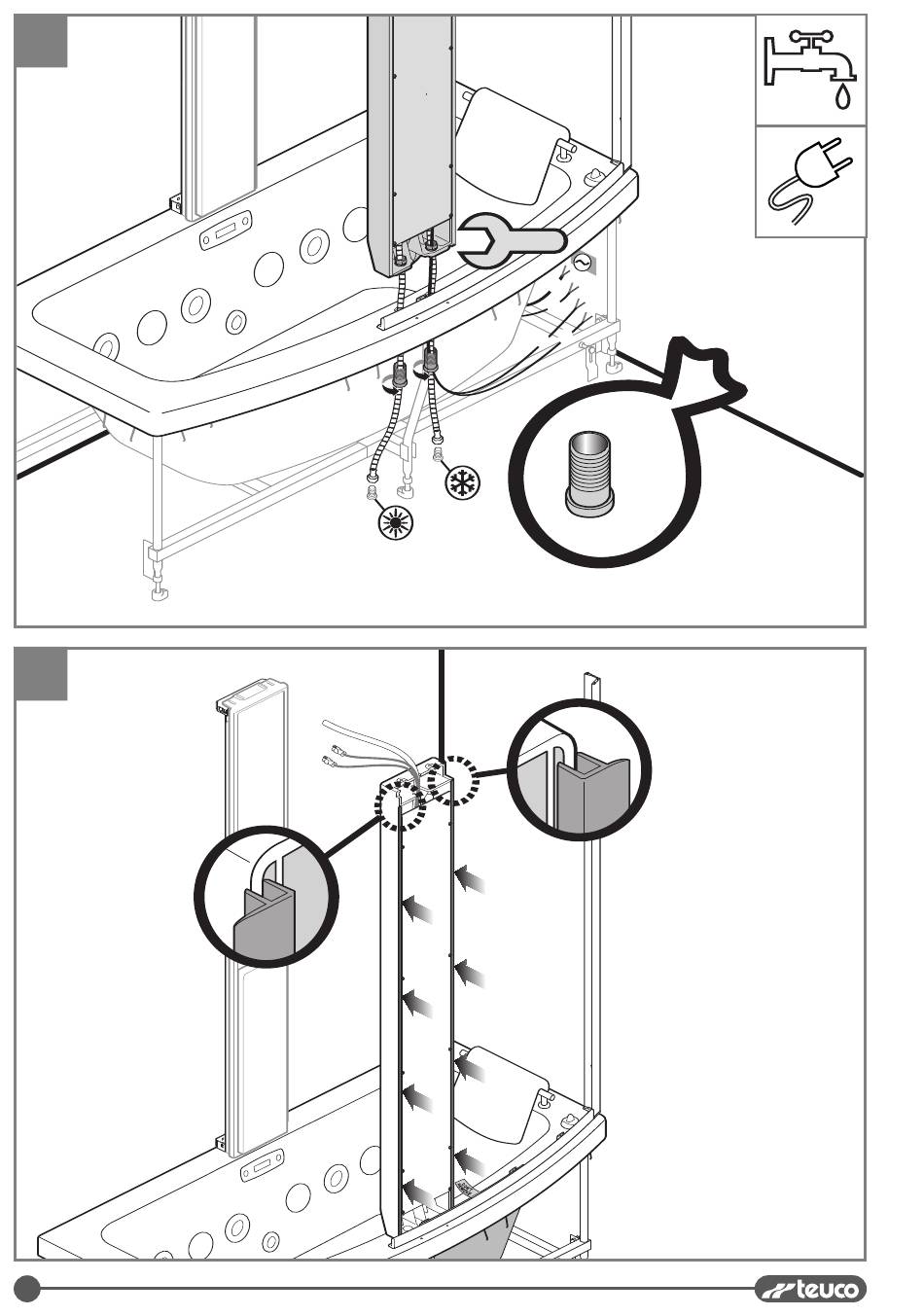 teuco