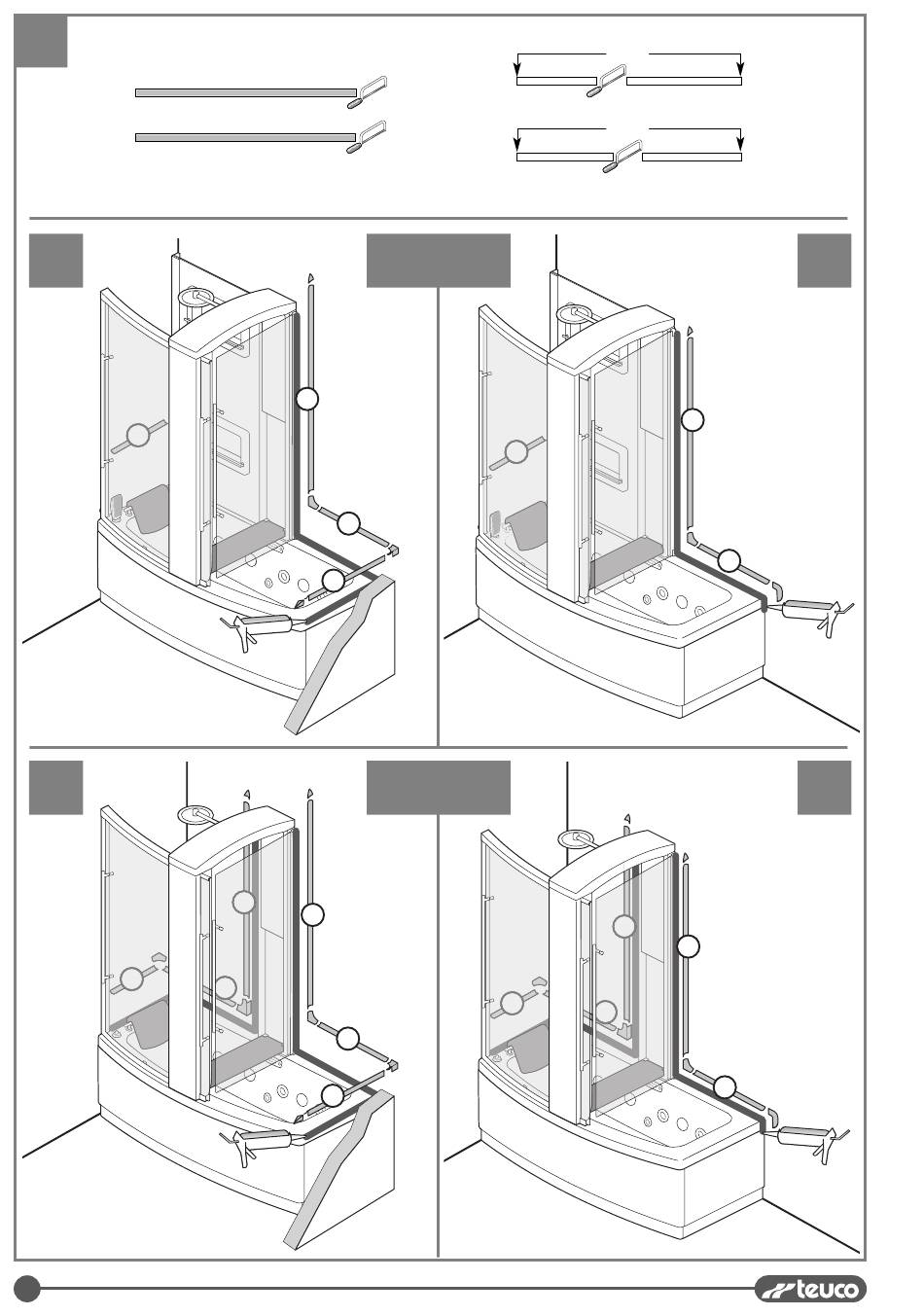 teuco