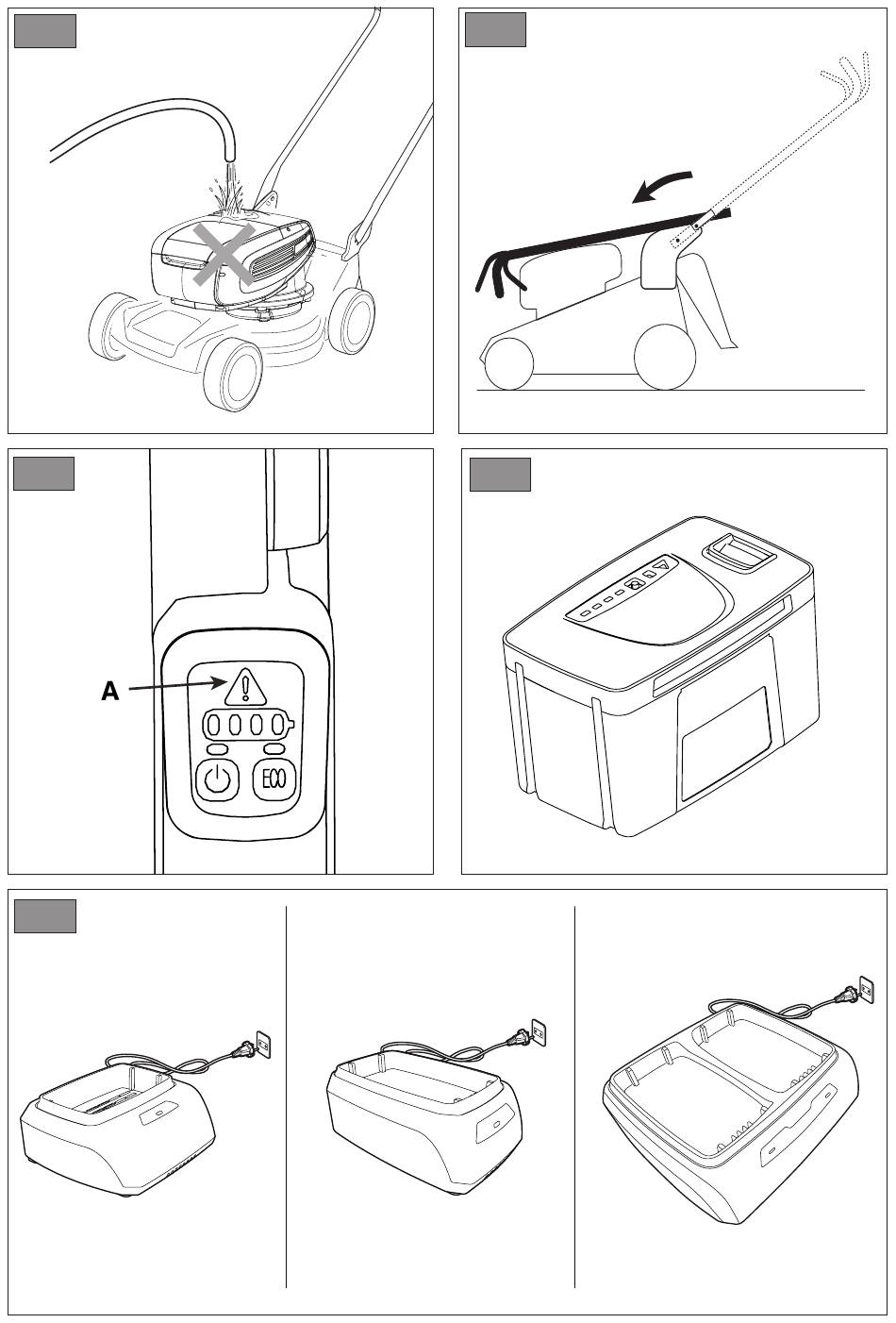 A

ECO