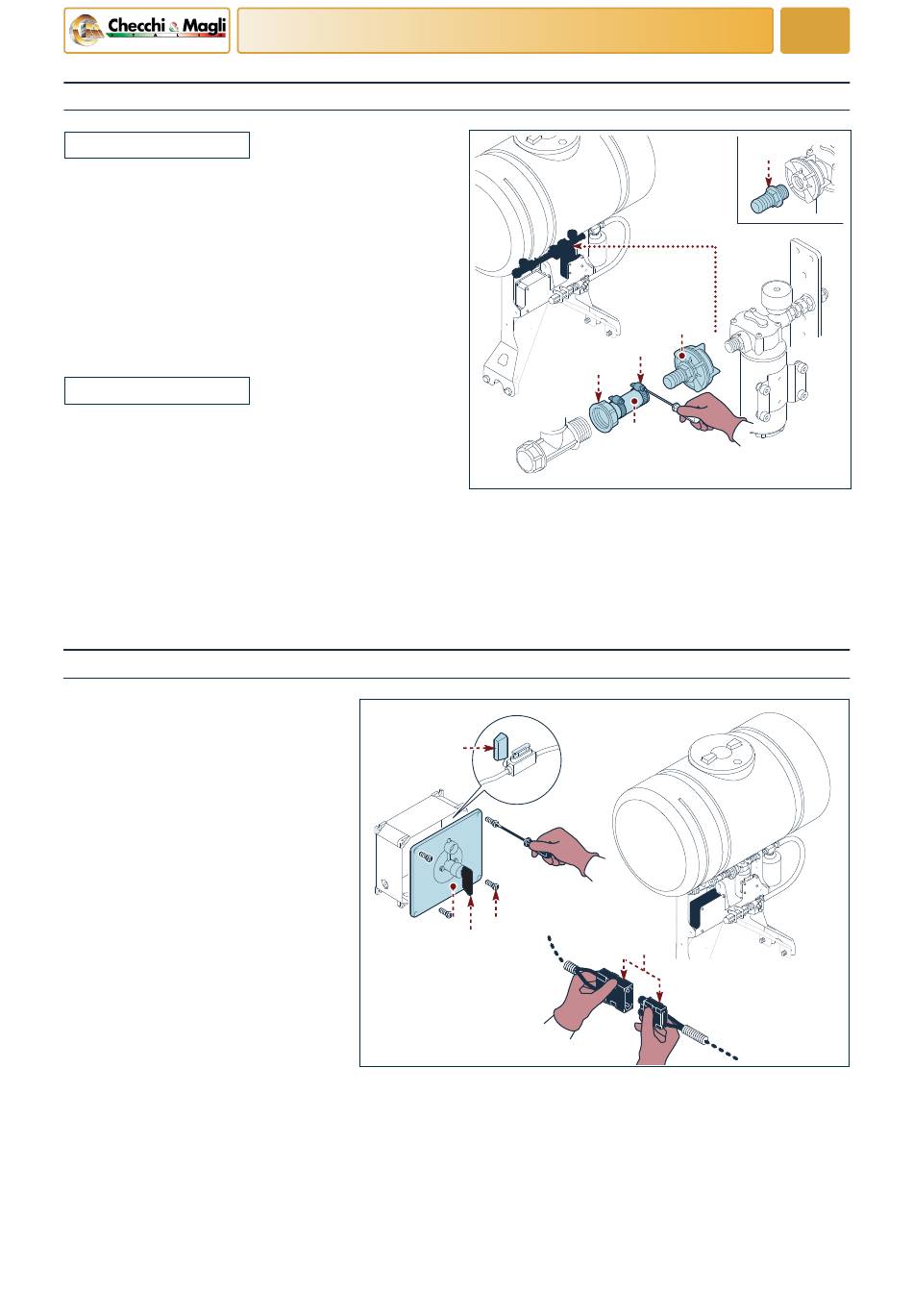 Checchi & Magli