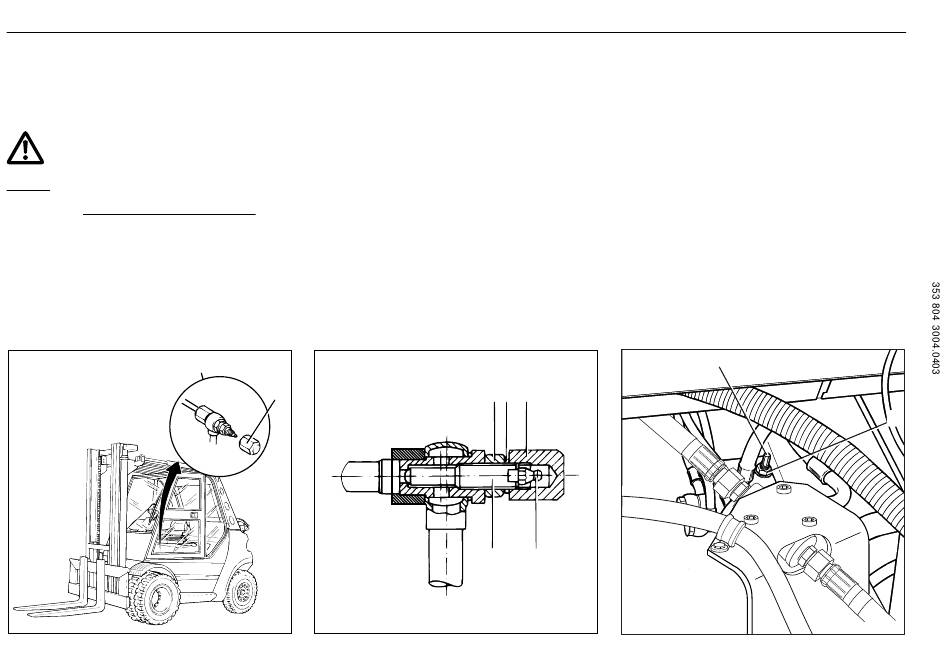 353 804 3004.0403