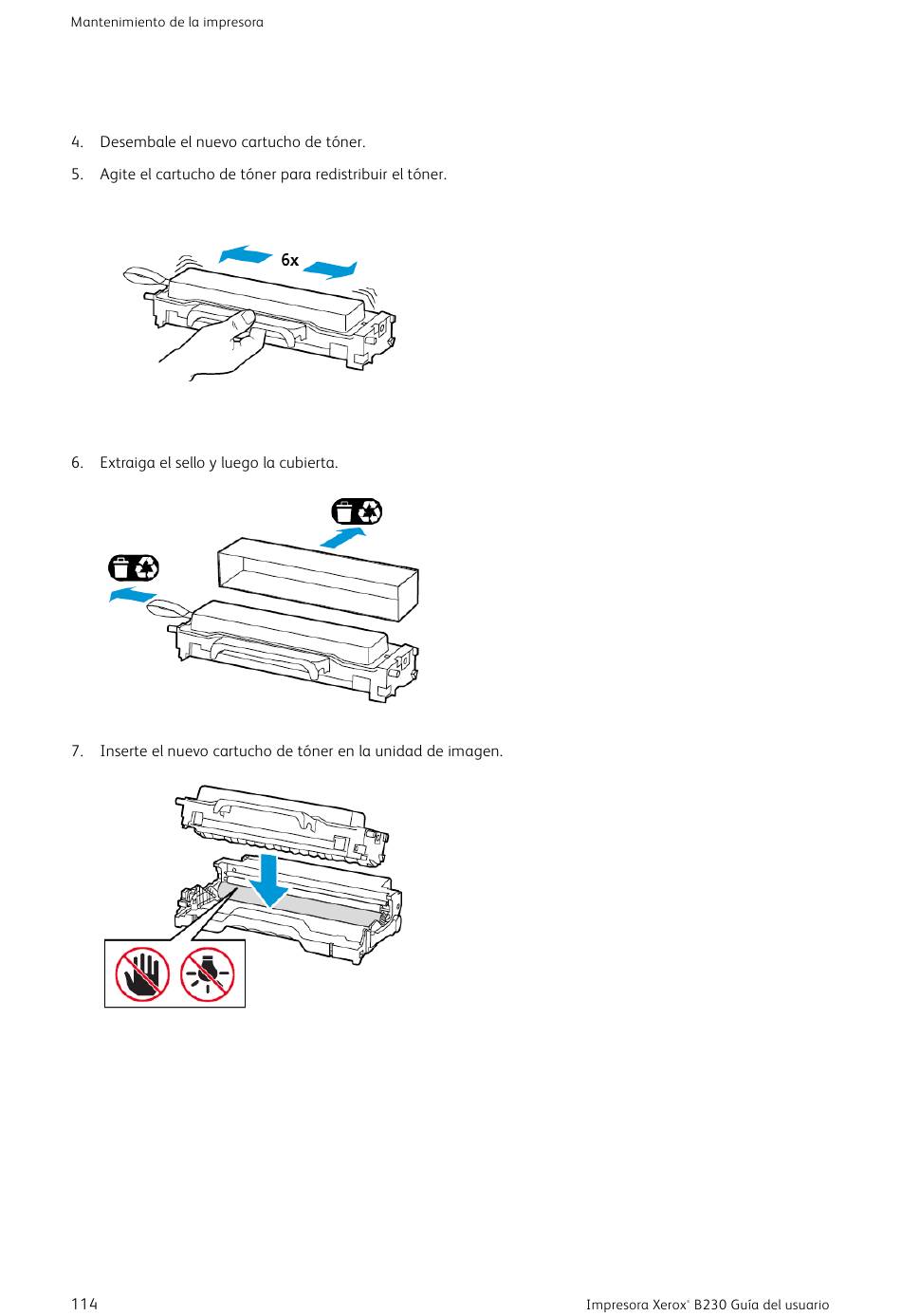 Mantenimiento de la impresora

4. Desembale el nuevo cartucho de tóner.

5. Agite el cartucho de tóner para redistribuir el tóner.

6x

6. Extraiga el sello y luego la cubierta.

7. Inserte el nuevo cartucho de tóner en la unidad de imagen.

114

Impresora Xerox® B230 Guía del usuario