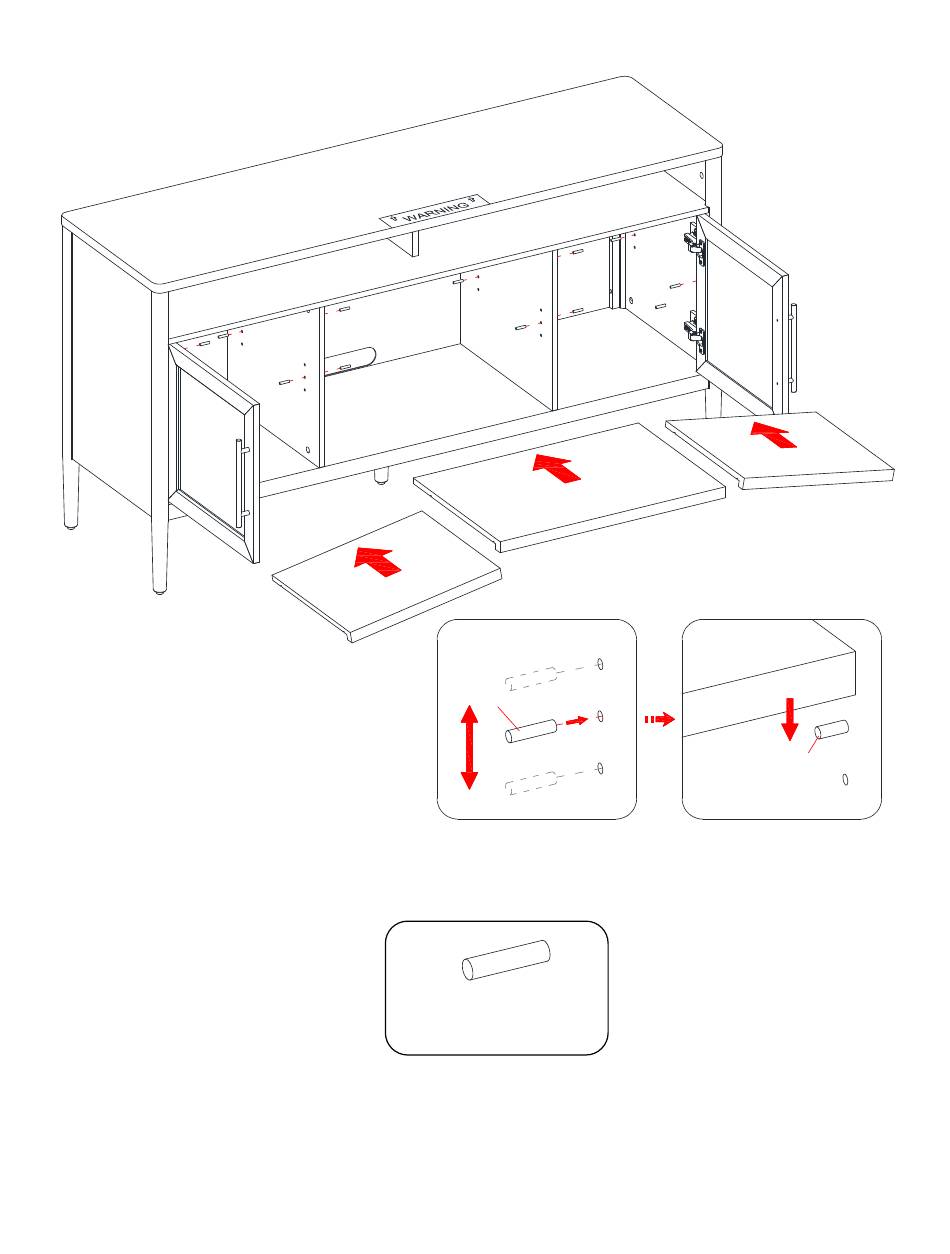 WARNING