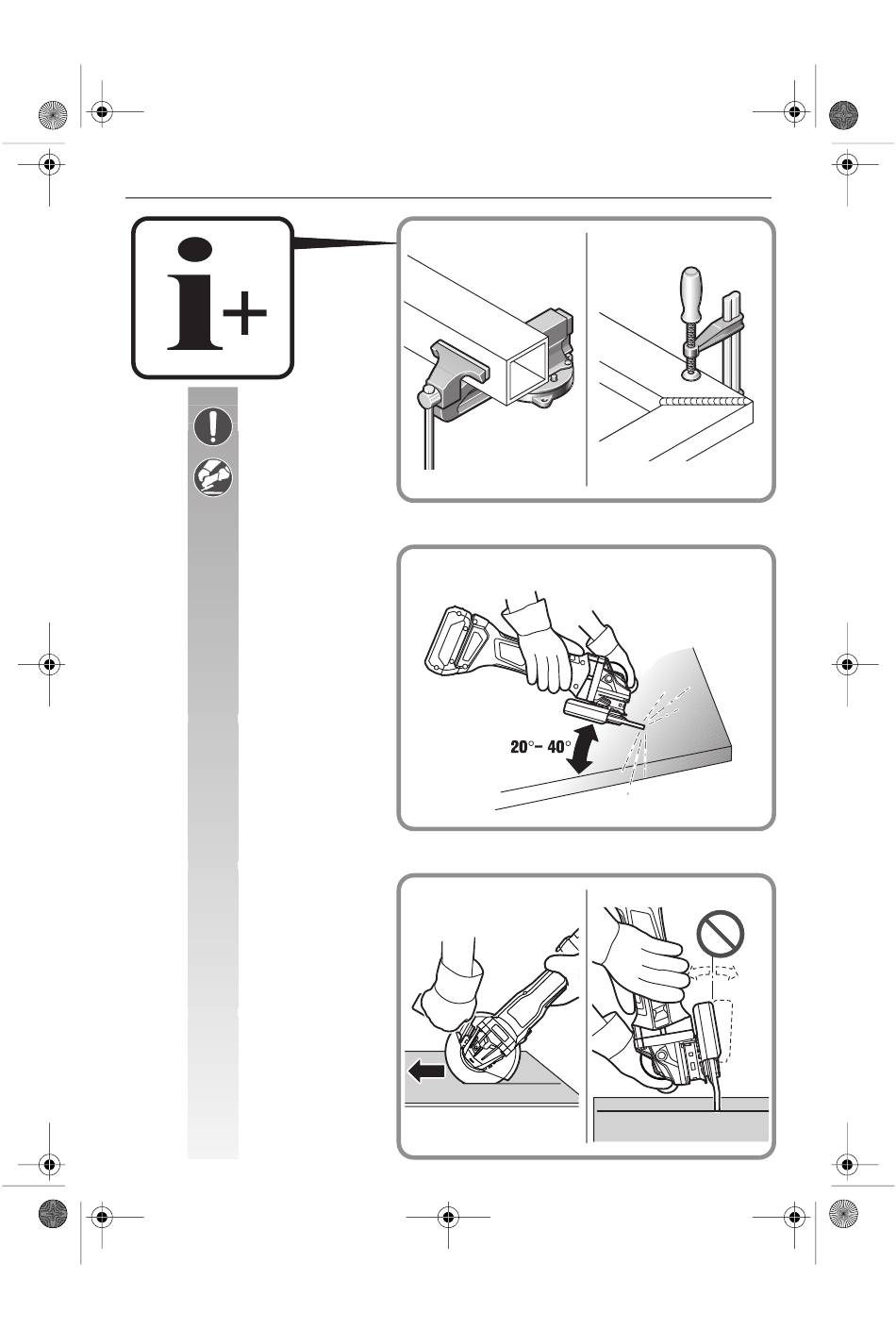 i+

20°– 40°