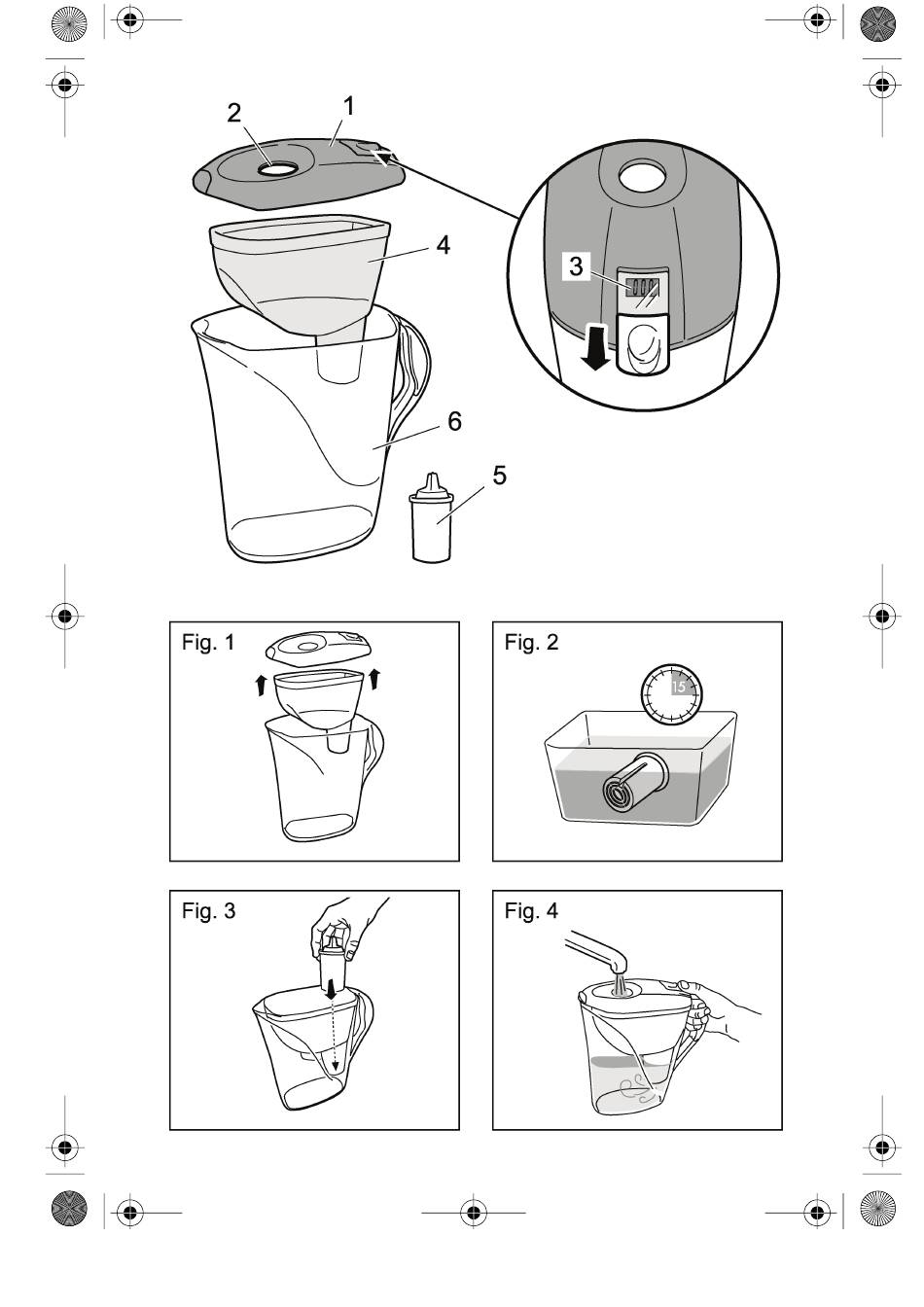 2
1
4
3
6
5

Fig. 1

Fig. 2

15

Fig. 3

Fig. 4