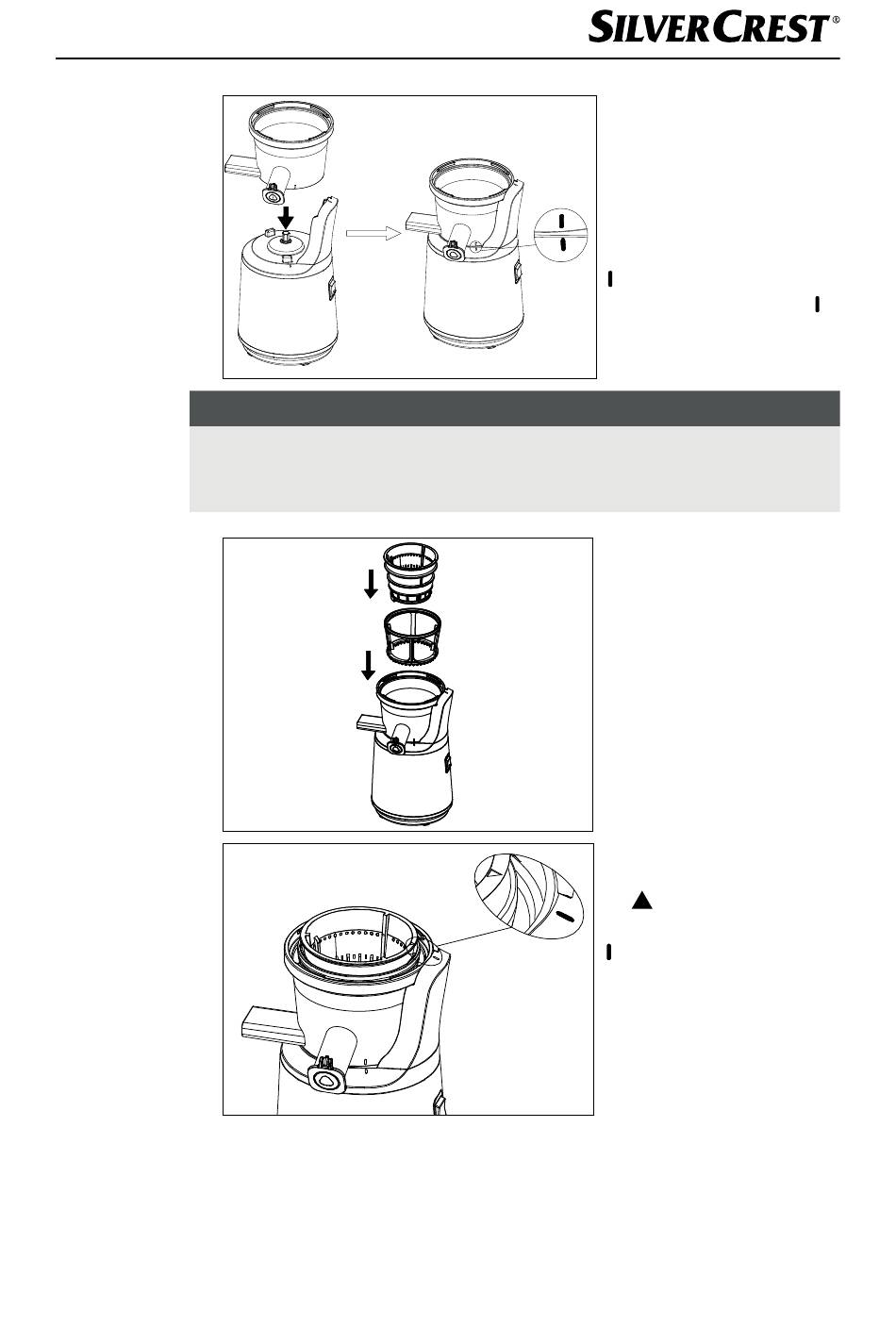 SILVERCREST®