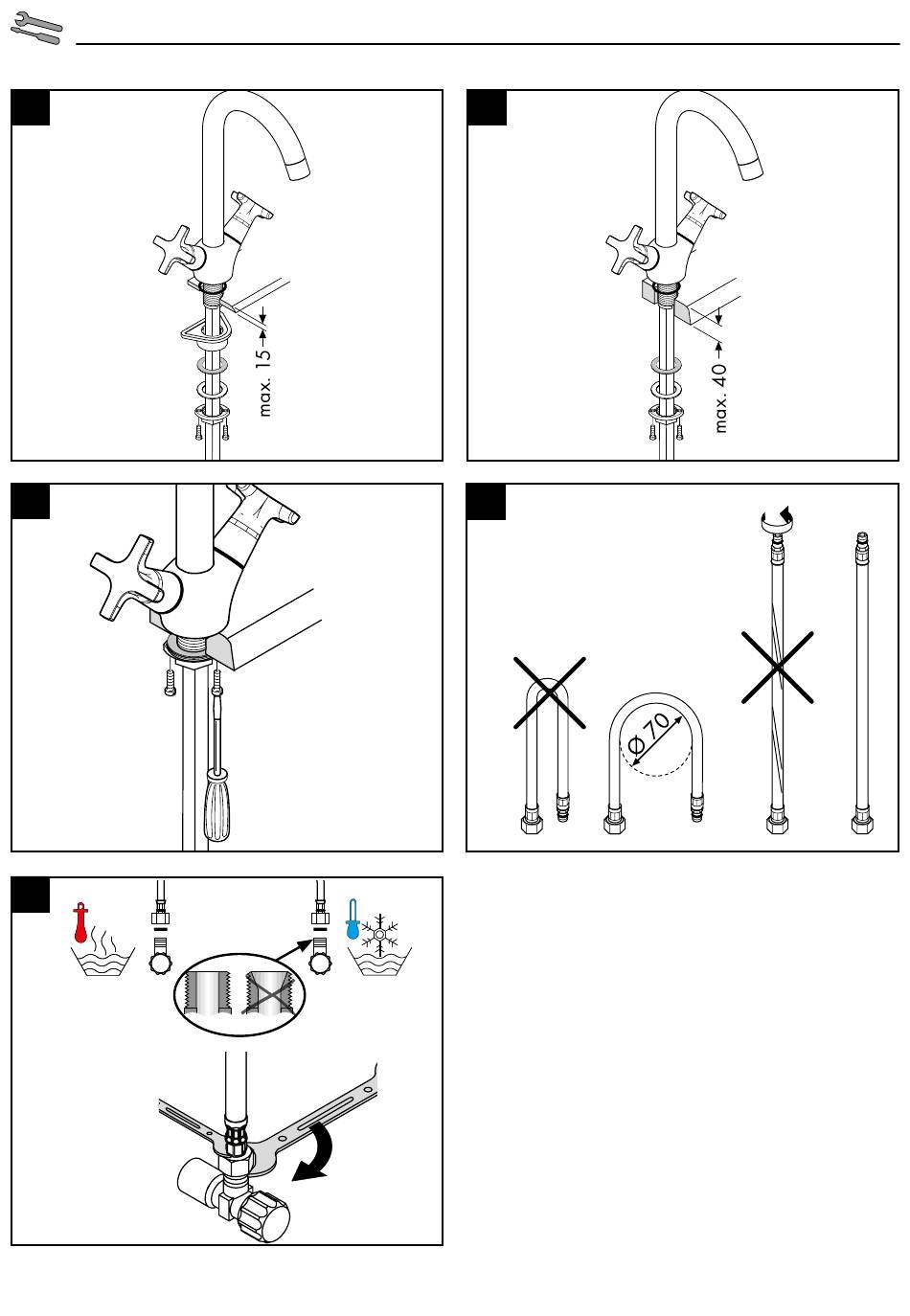 max. 15

max. 40

Ø 70