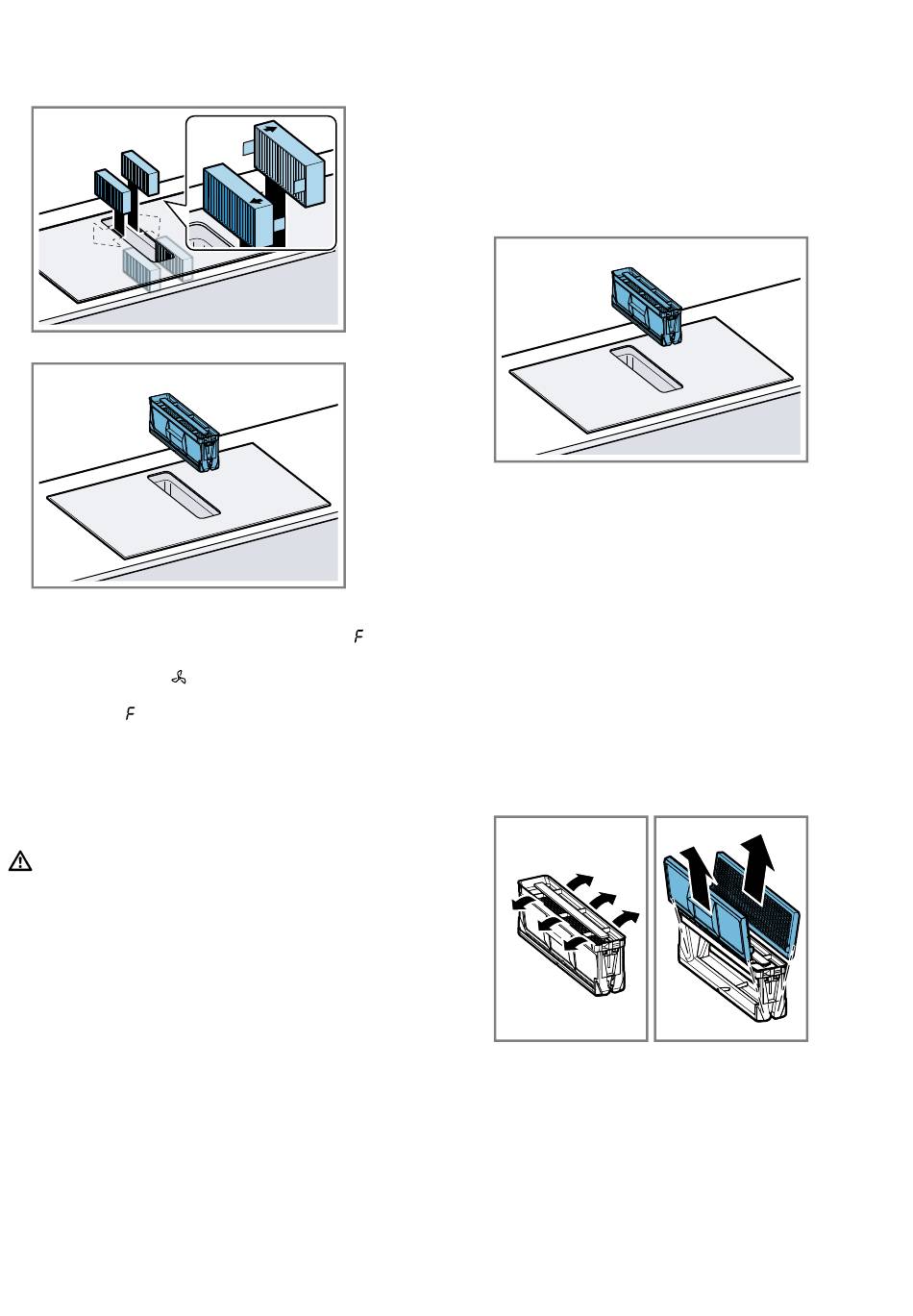 F

F