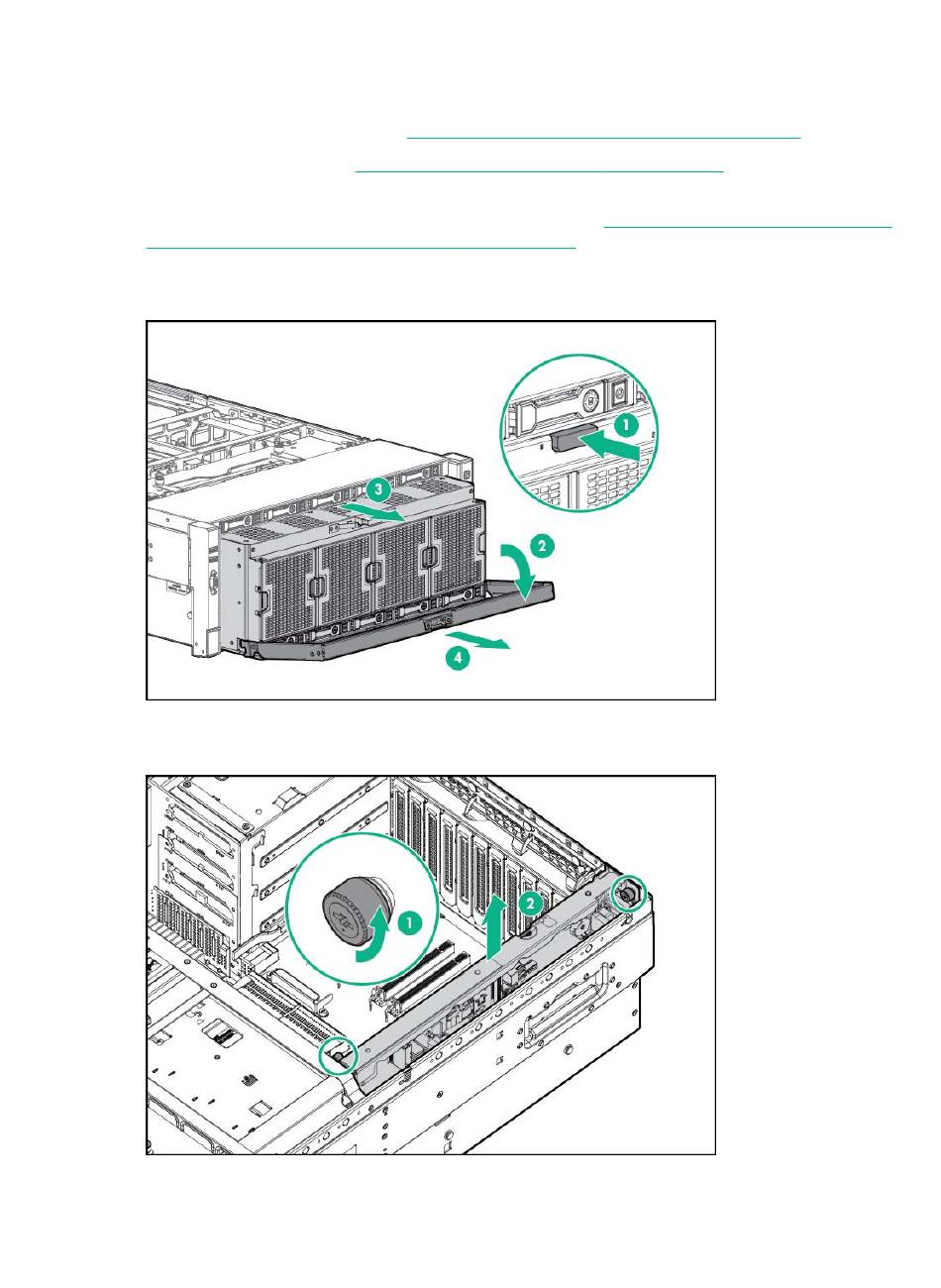 1

3

2

4

1

2