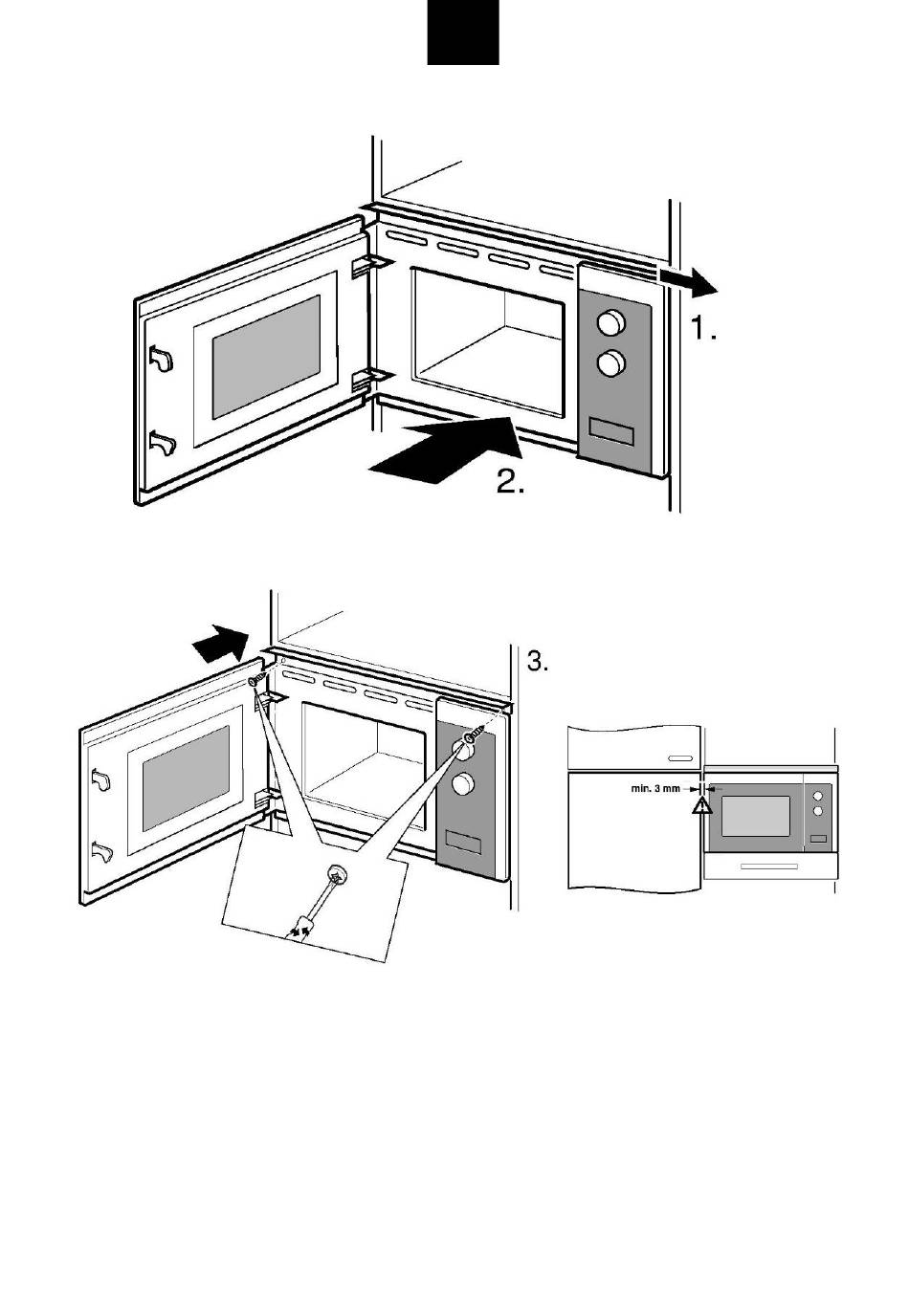 1.

2.

3.

min. 3 mm