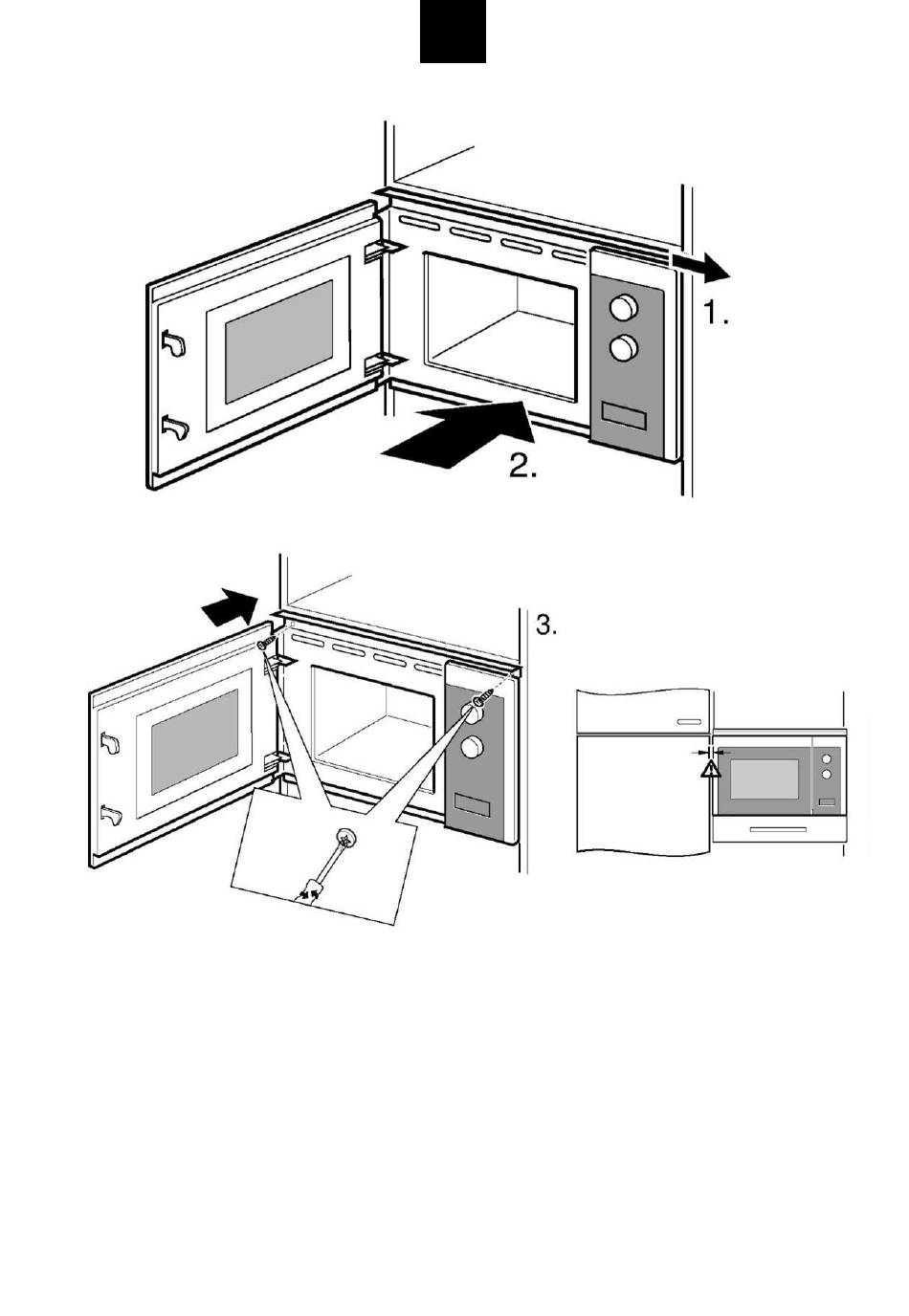 1.

2.

3.