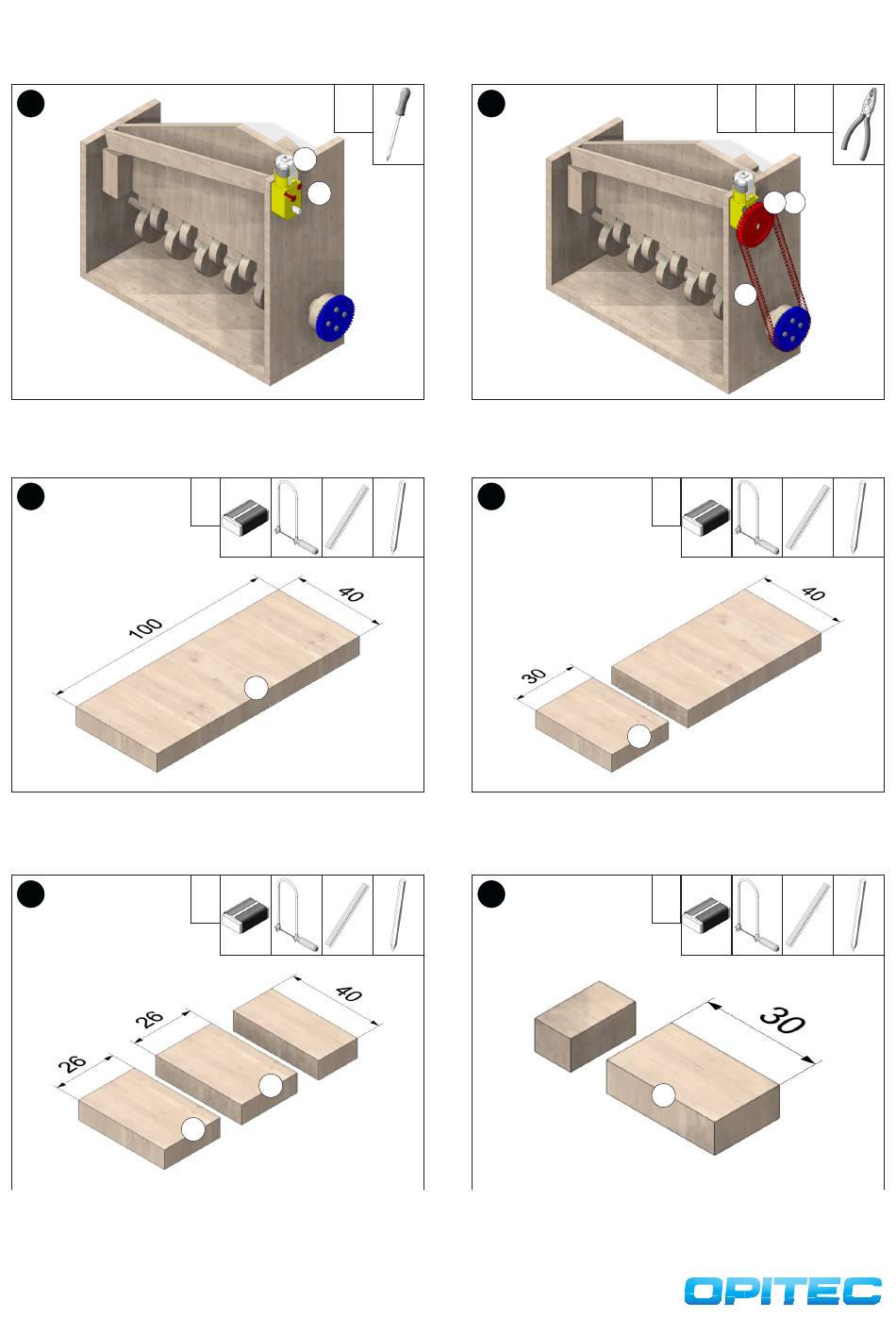 100

40

30

40

26

26

40

30

OPITEC