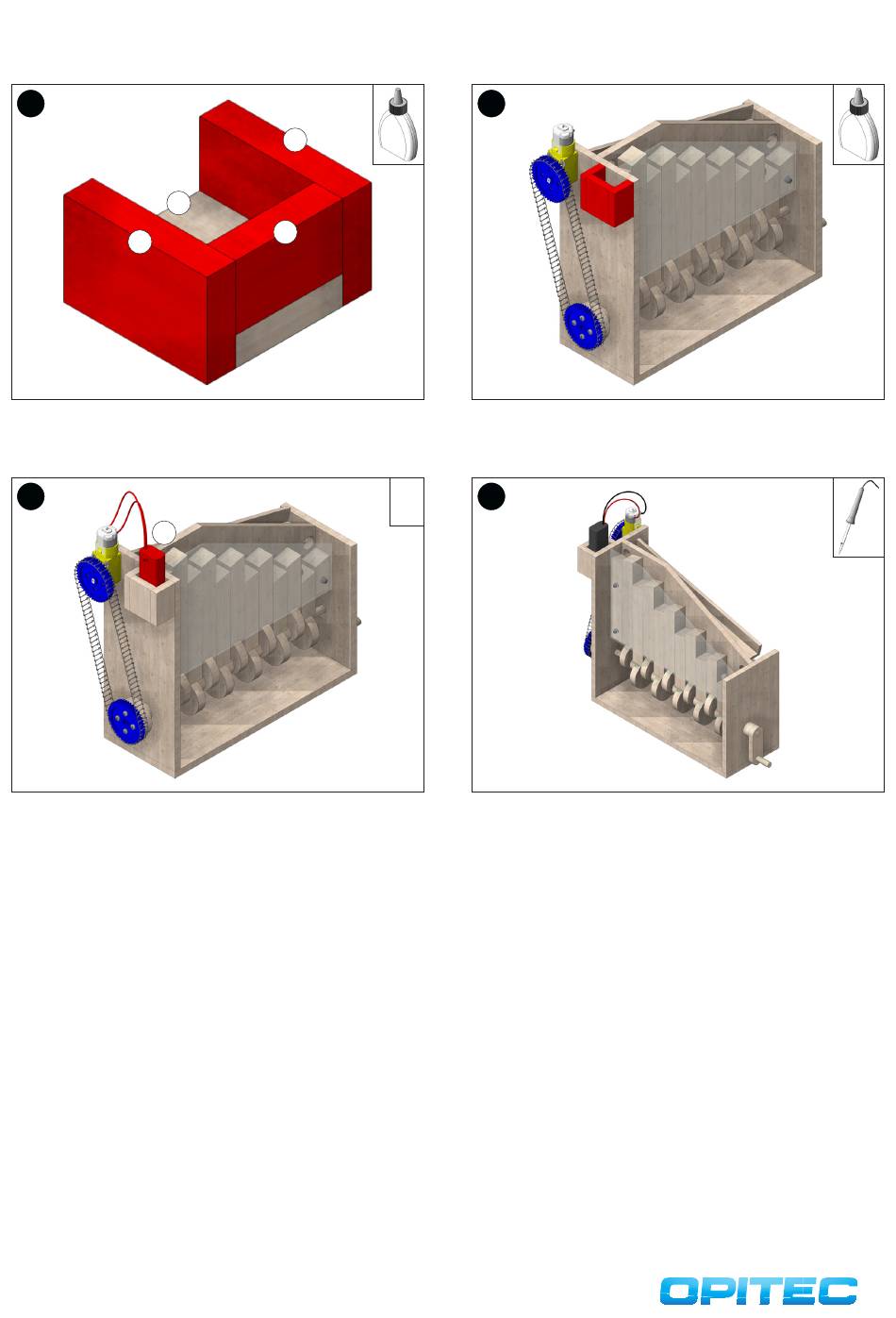 OPITEC