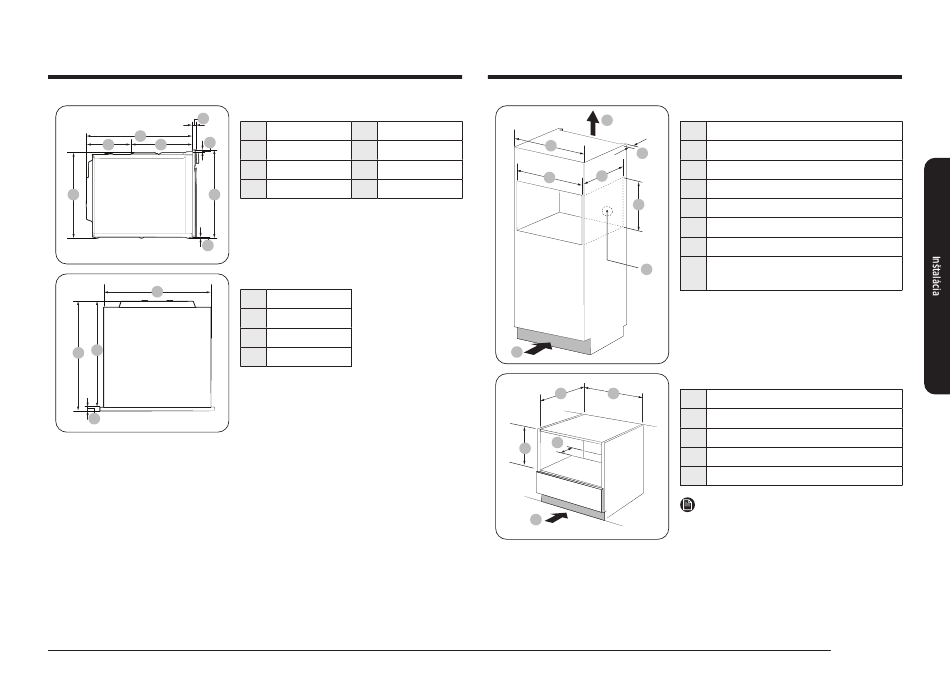 Inštalácia