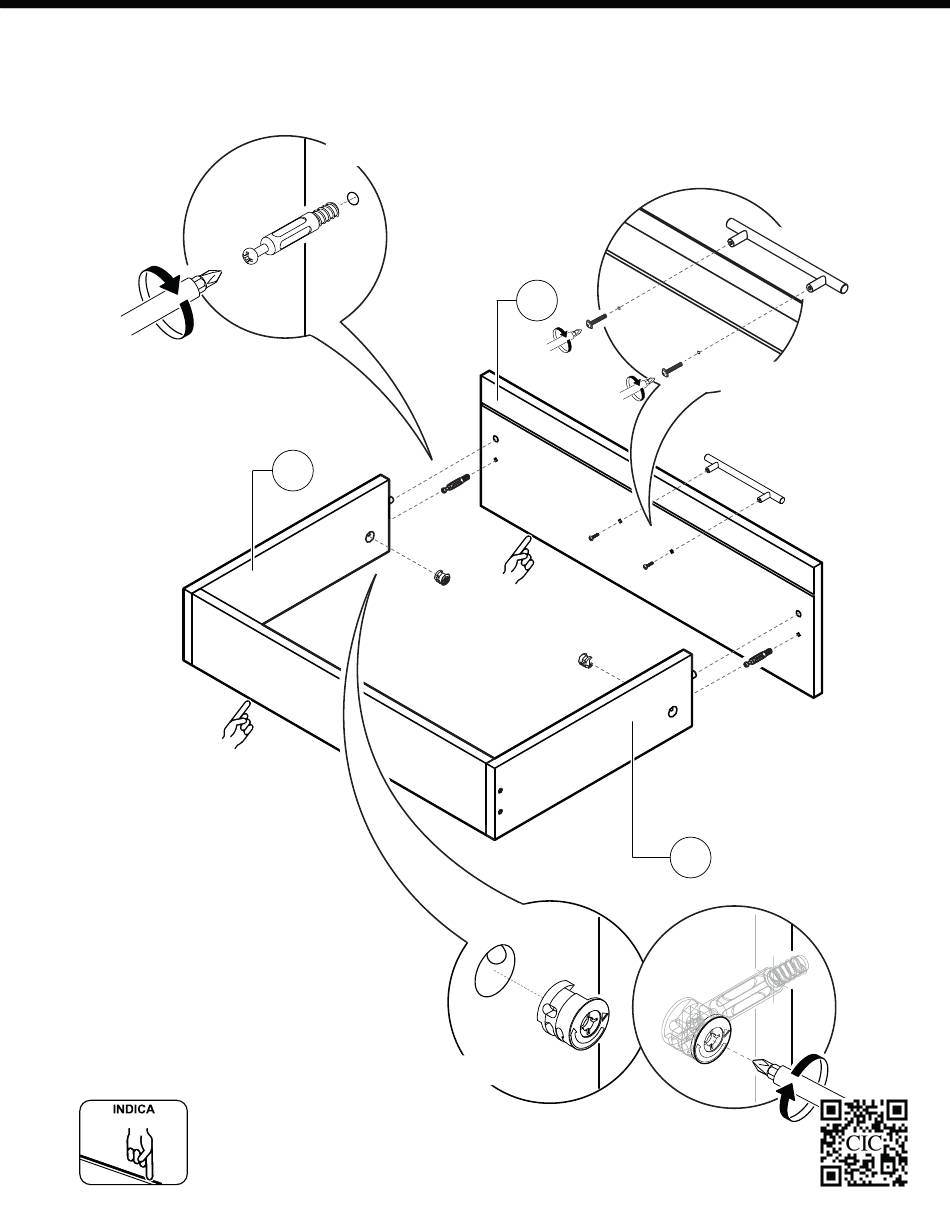 INDICA

CIC