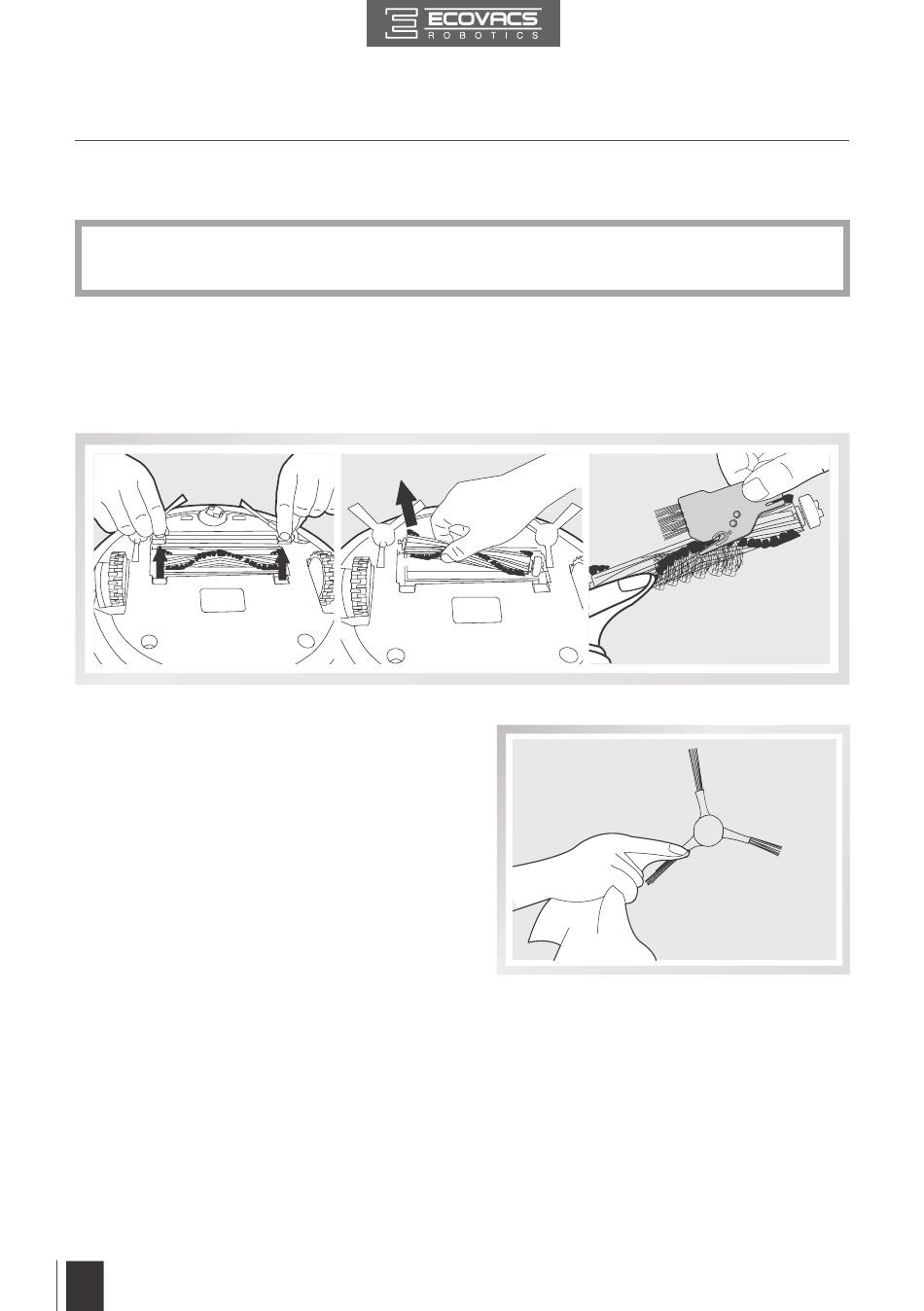 ECOVACS
ROBOTICS