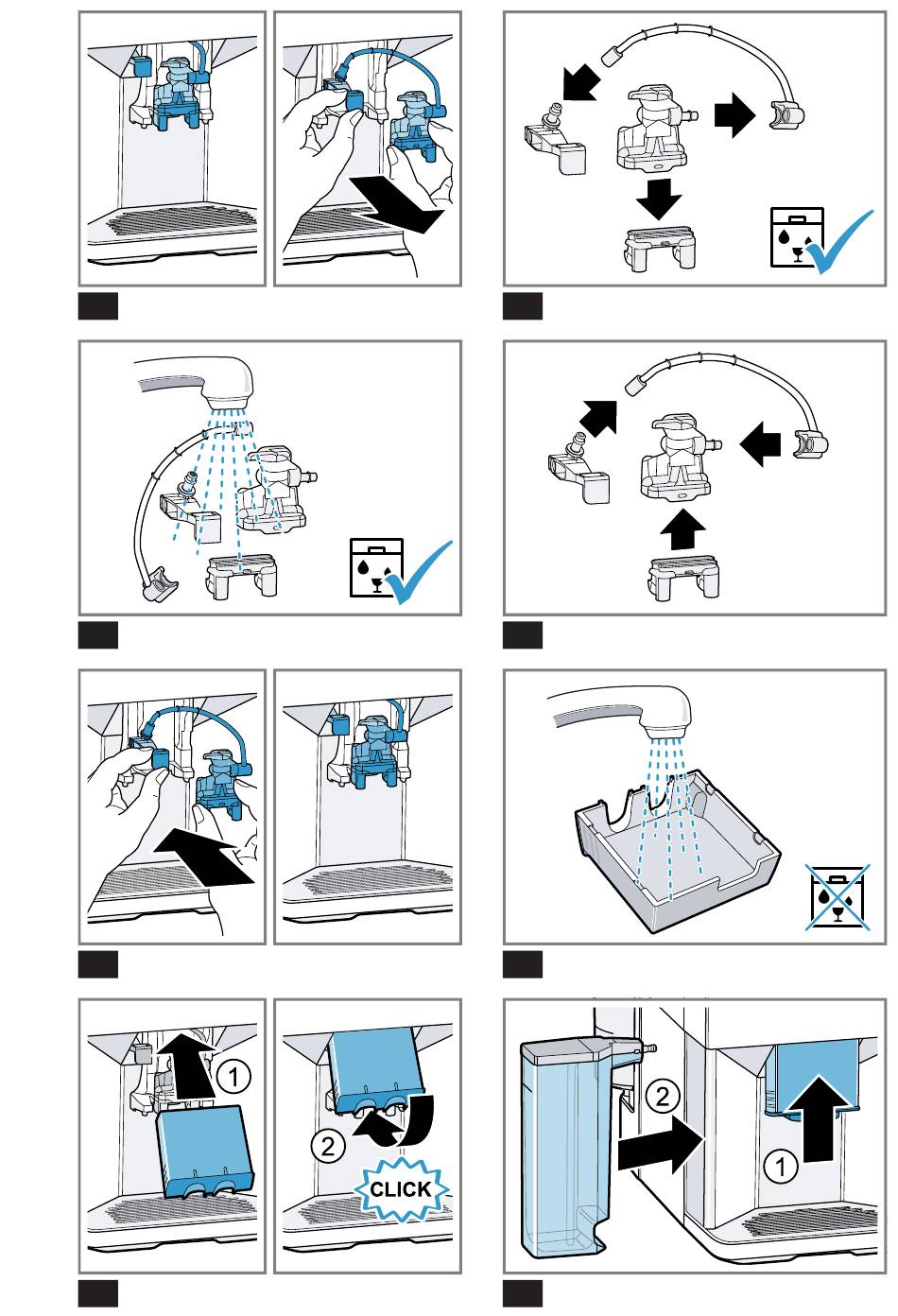 1

2

CLICK

2

1