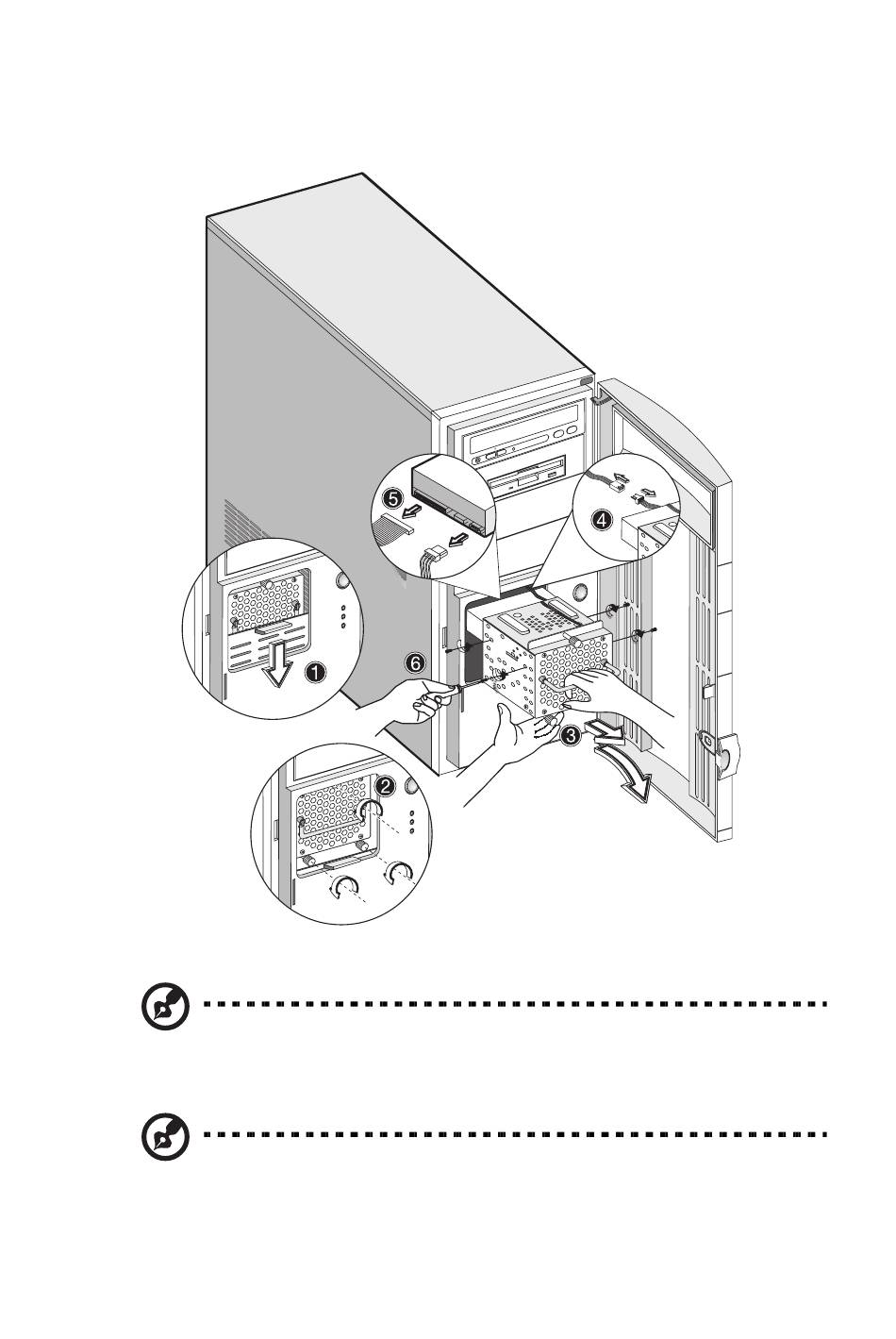 5

4

1

6

3

2