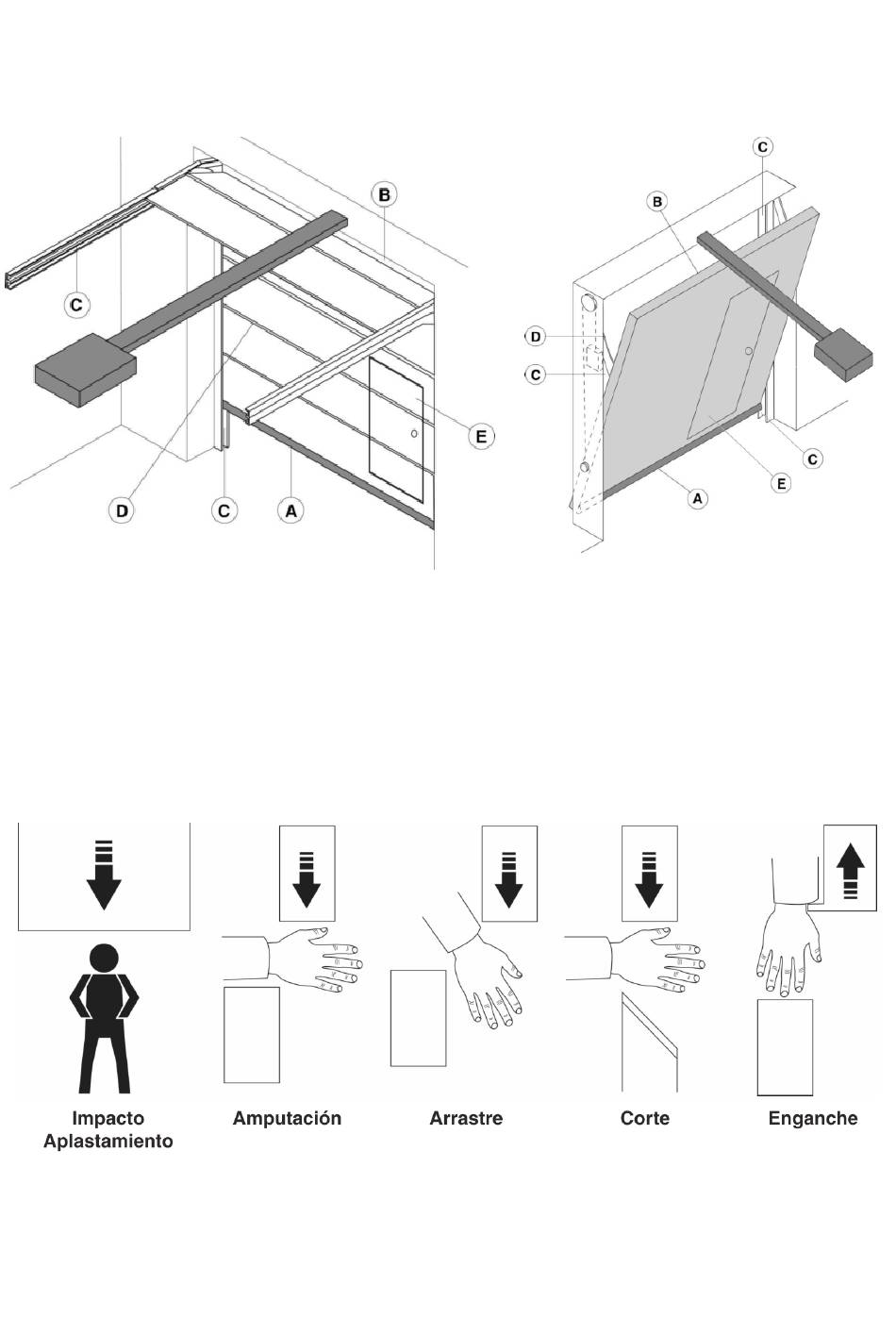 B
C
E
D
C
A

C
B
D
C
C
E
A

Impacto Aplastamiento

Amputación

Arrastre

Corte

Enganche