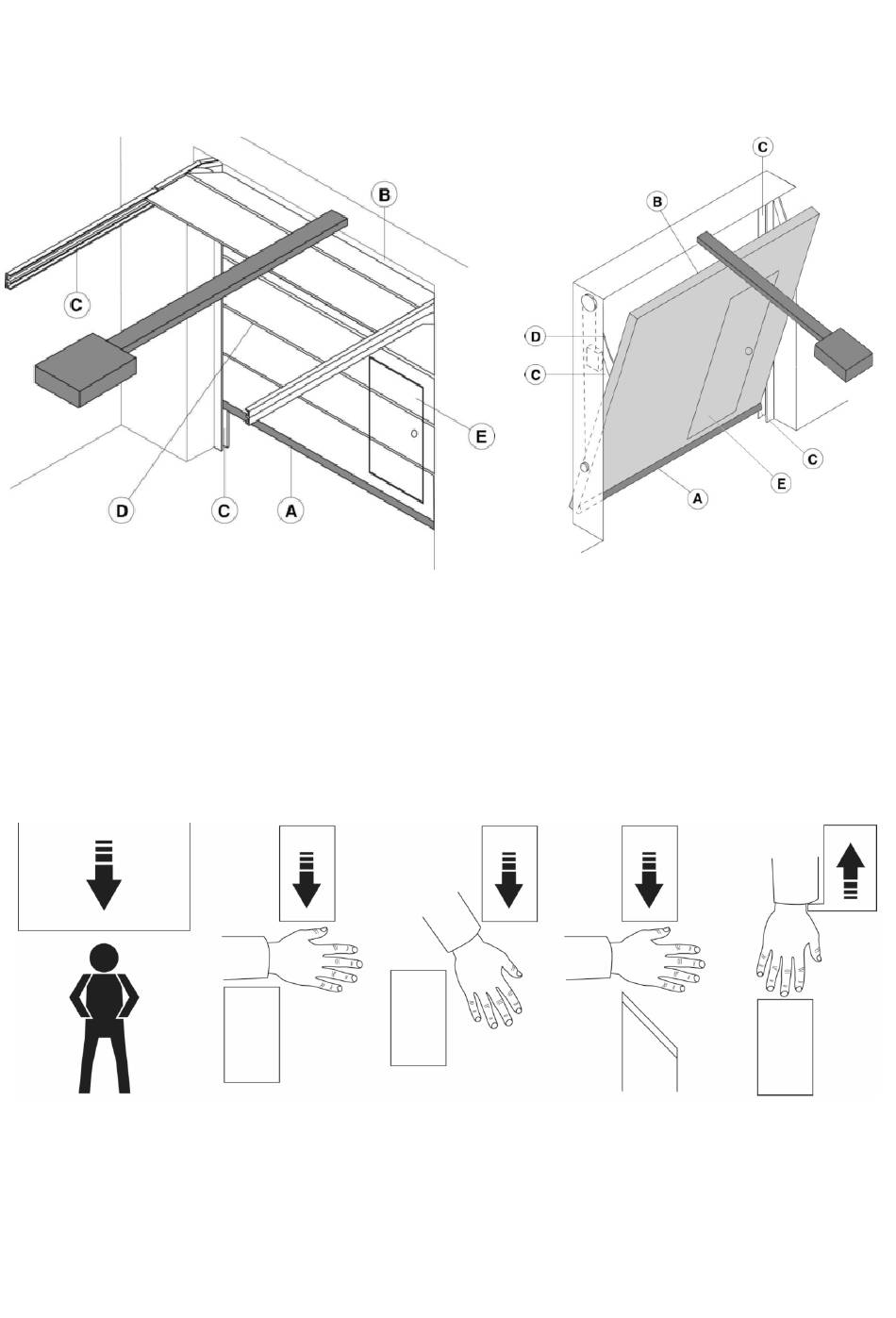 B
C
E
D
C
A

C
B
D
C
C
E
A