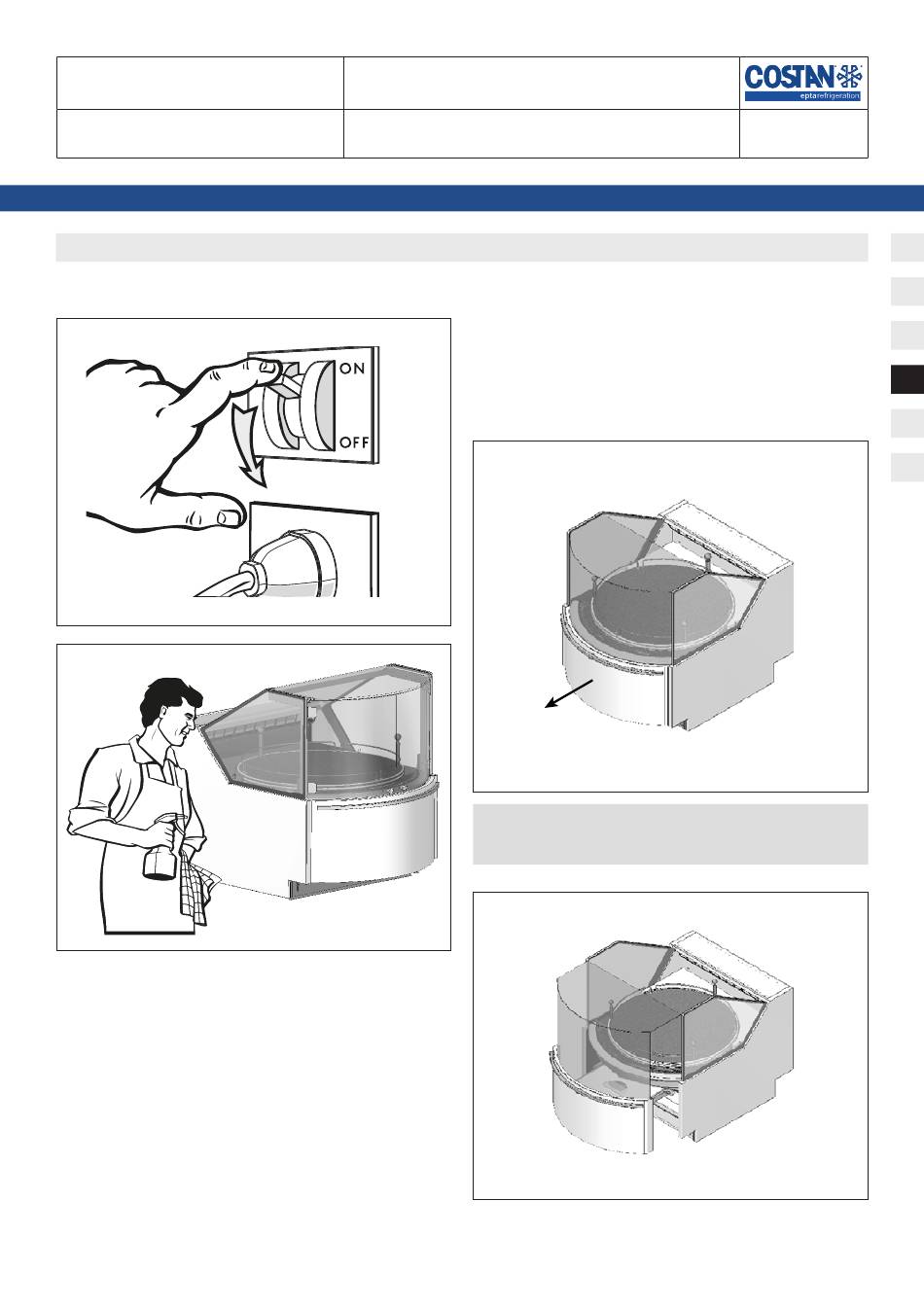 COSTAN
eptarefrigeration

ON

OFF