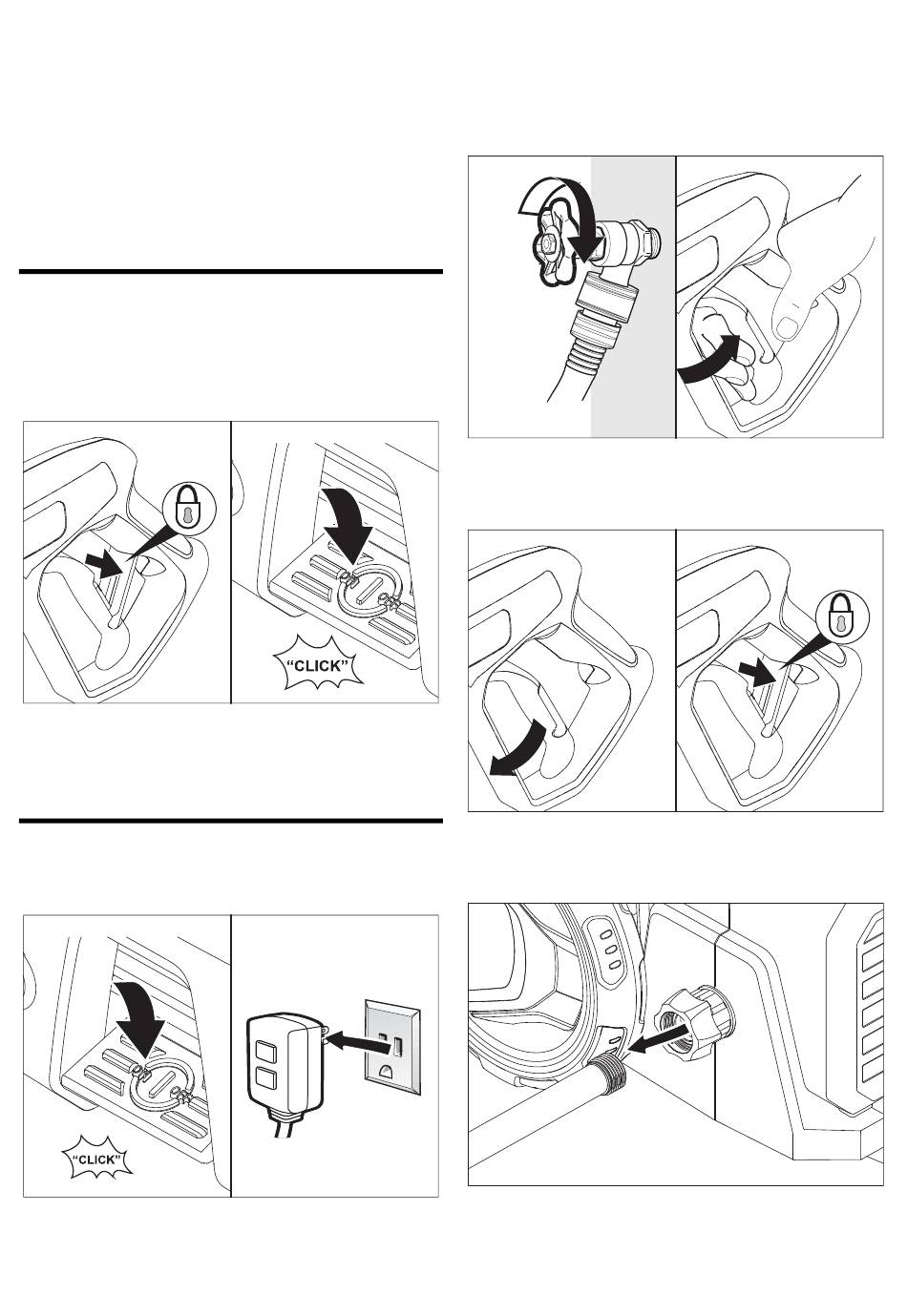 "CLICK"

"CLICK"