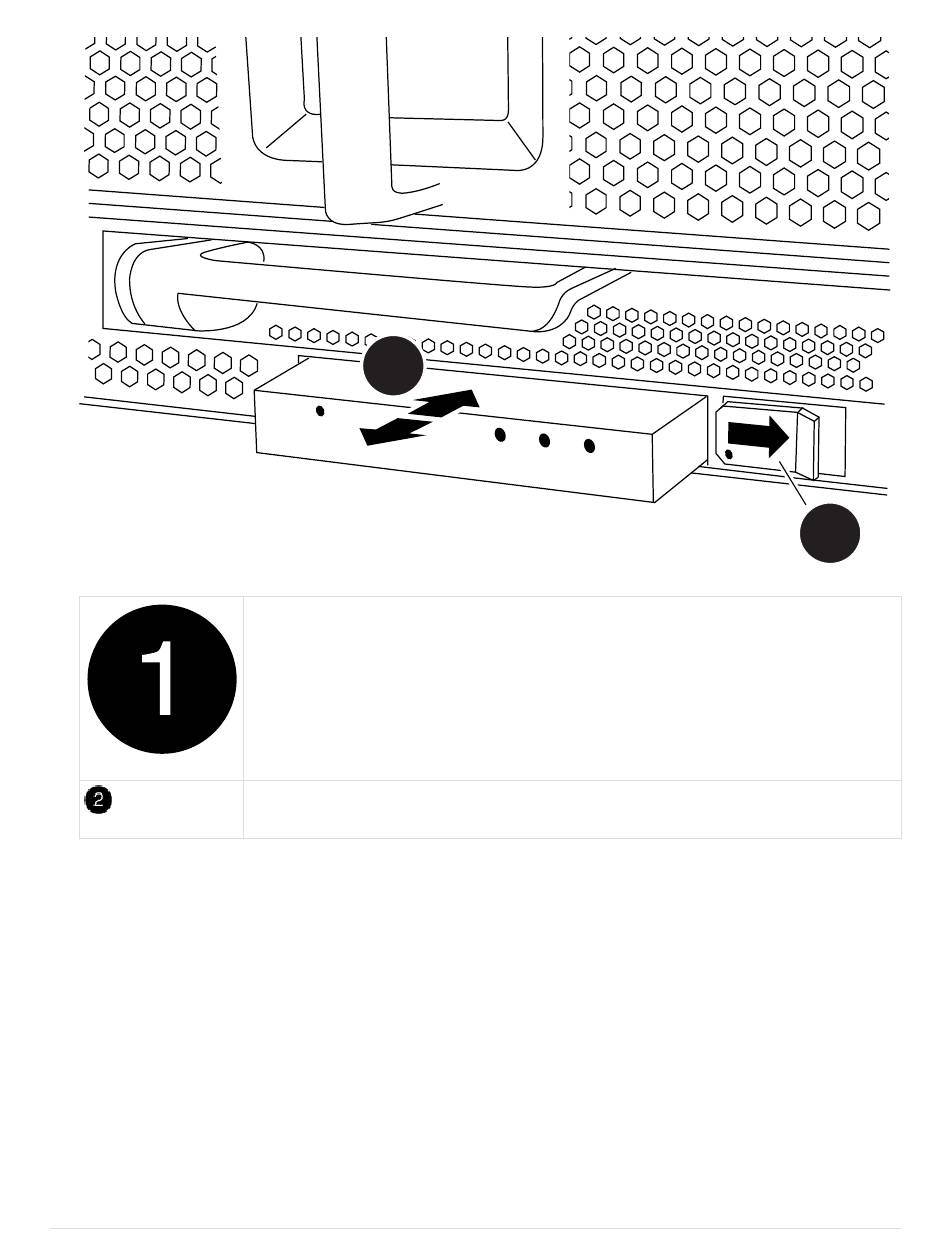 | 1 | |
|---|---|
| 2 | |