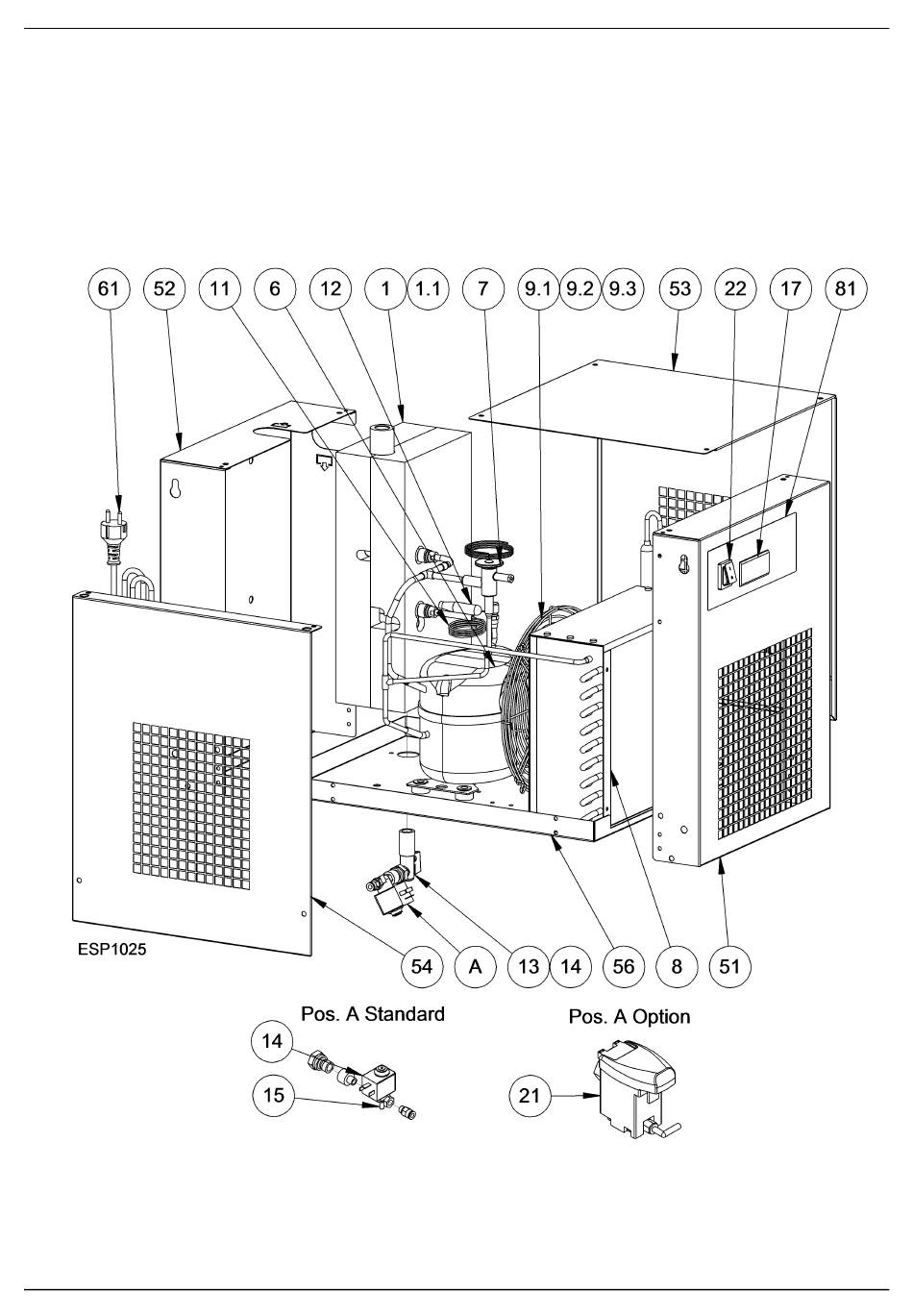 61 52 11 6 12 1 1.1 7 9.1 9.2 9.3 53 22 17 81

ESP1025

54 A 13 14 56 8 51

Pos. A Standard

14

15

Pos. A Option

21