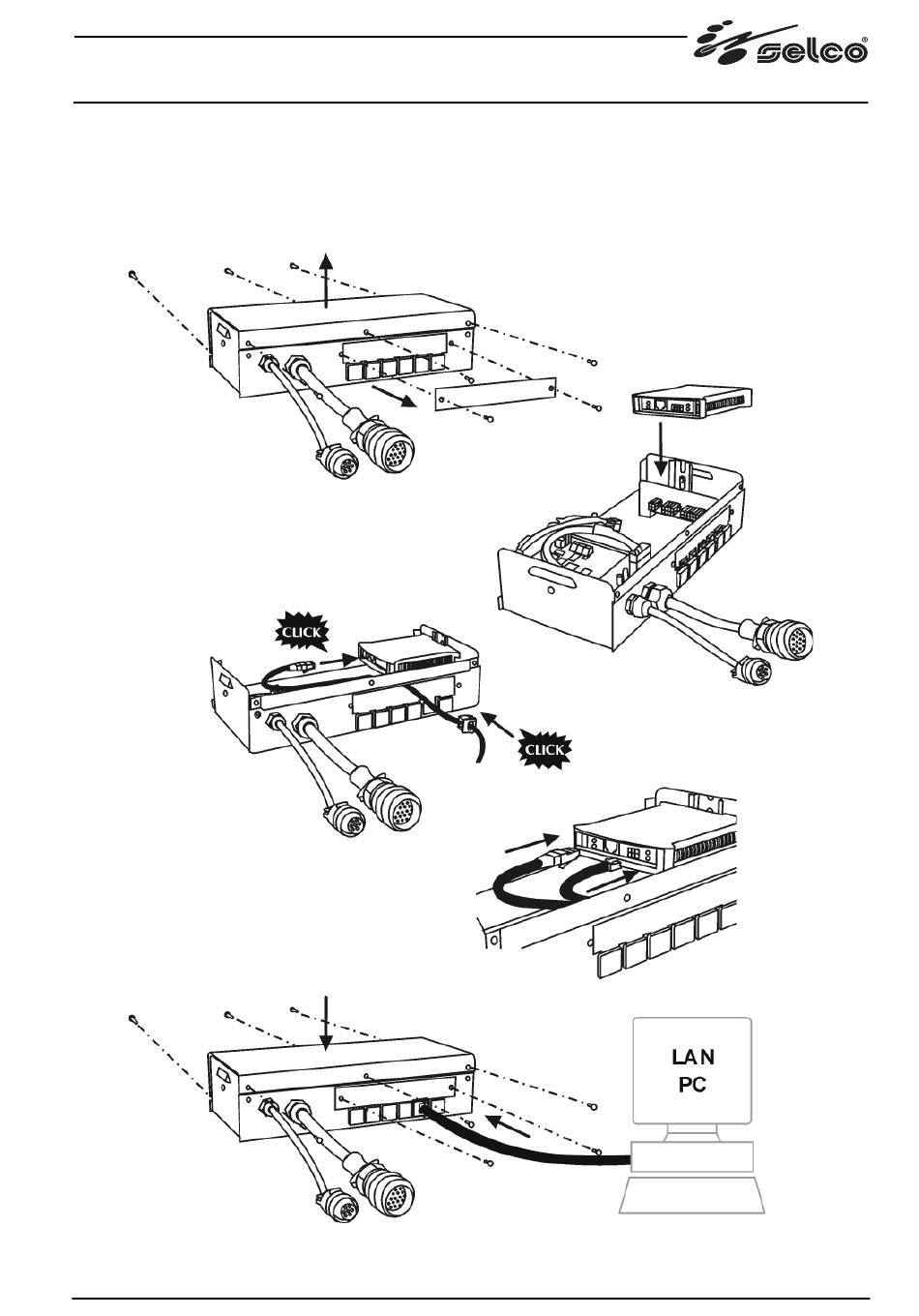 selco®

CLICK

CLICK

LAN
PC