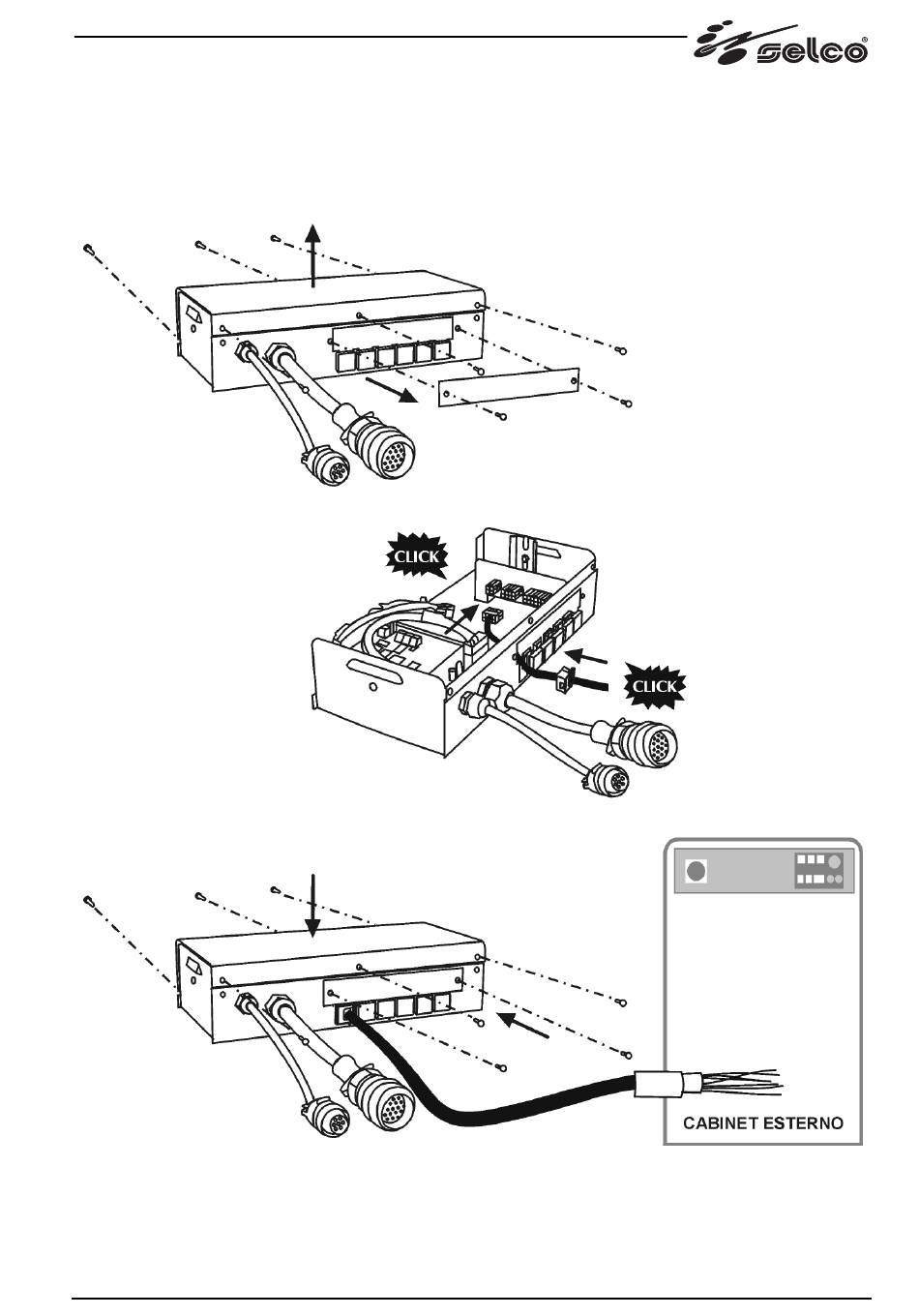 selco®

CLICK

CLICK

CABINET ESTERNO