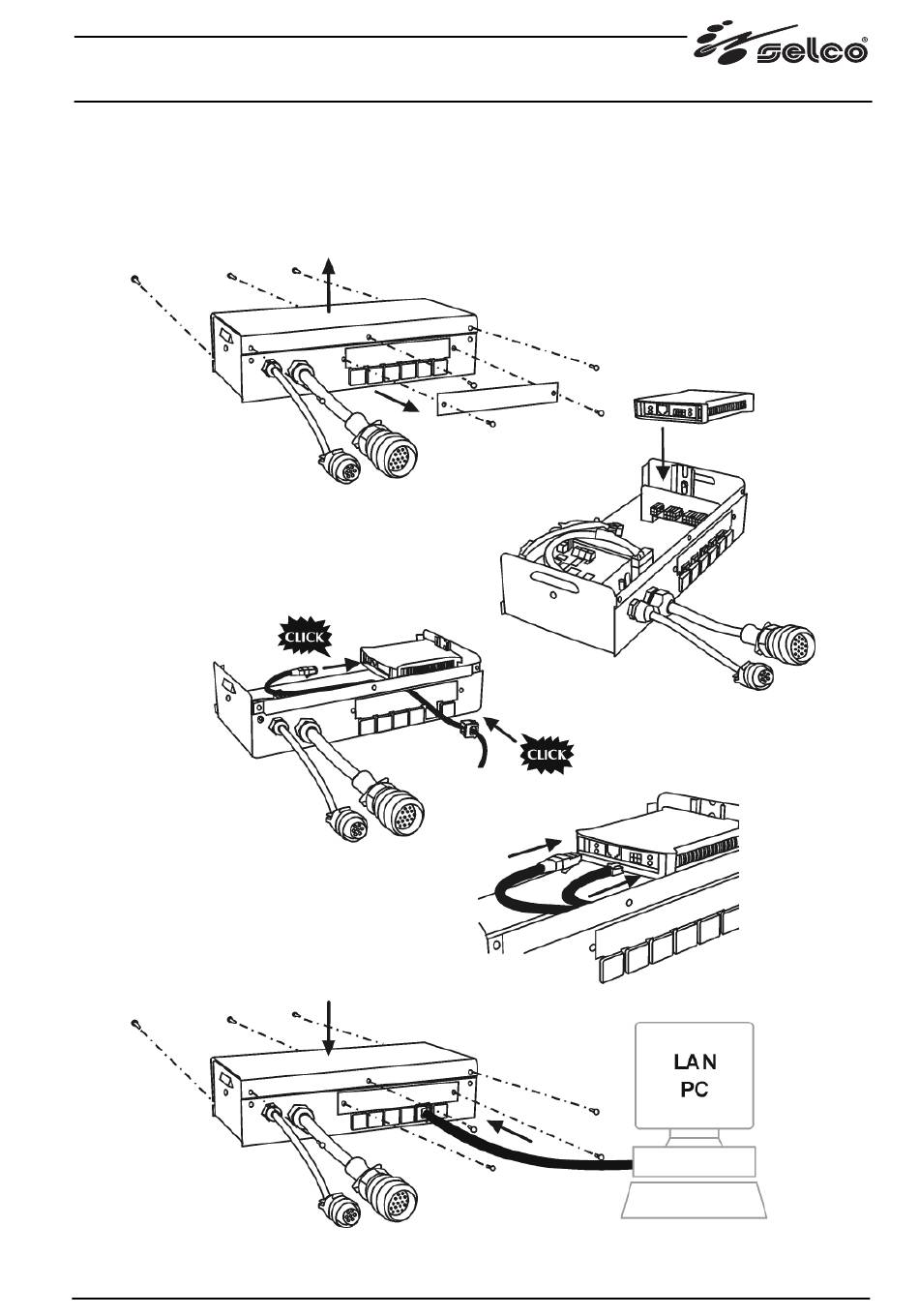 selco®

CLICK

CLICK

LAN
PC