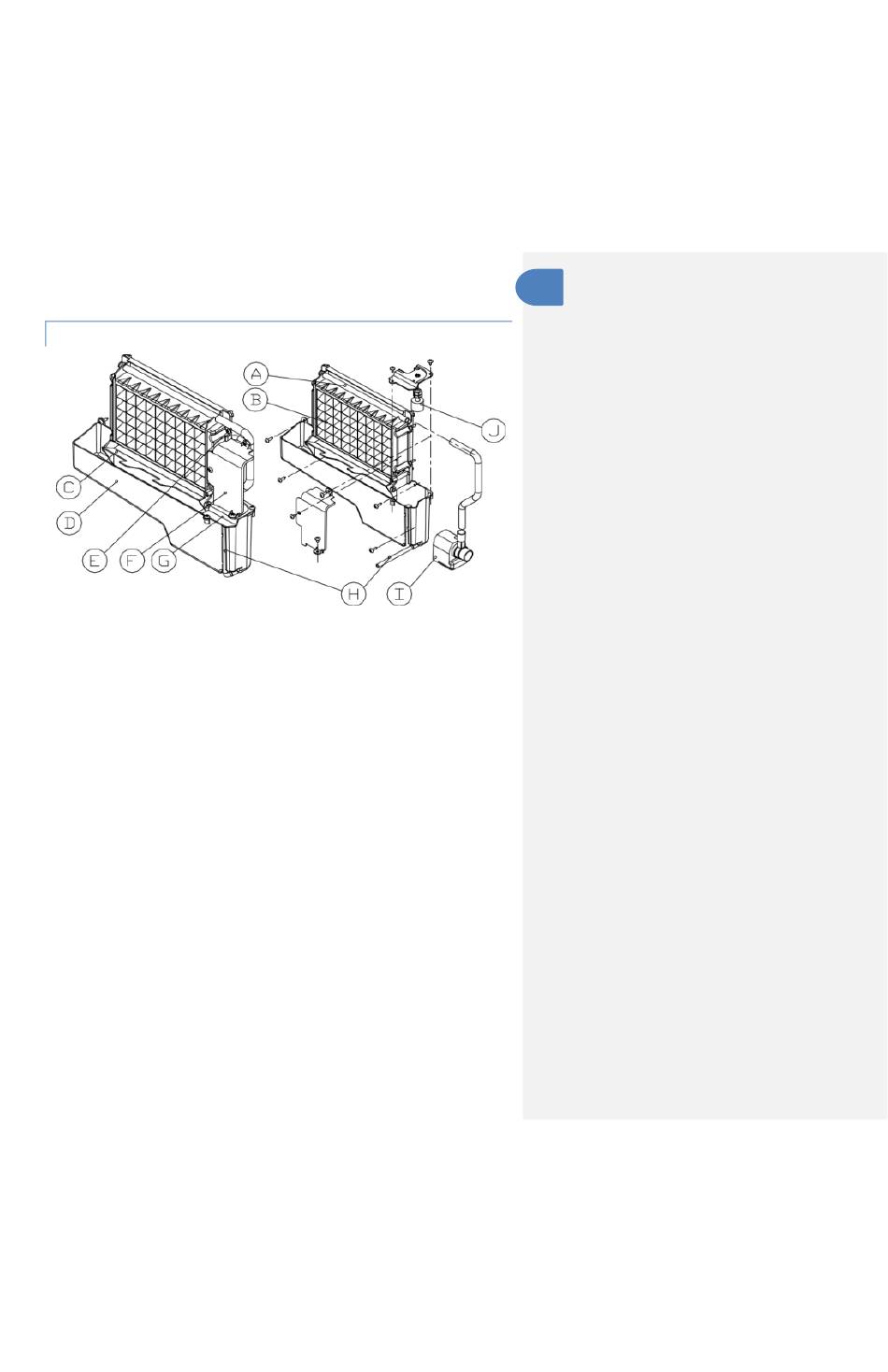 A
B
J
C
D
E
F
G
H
I