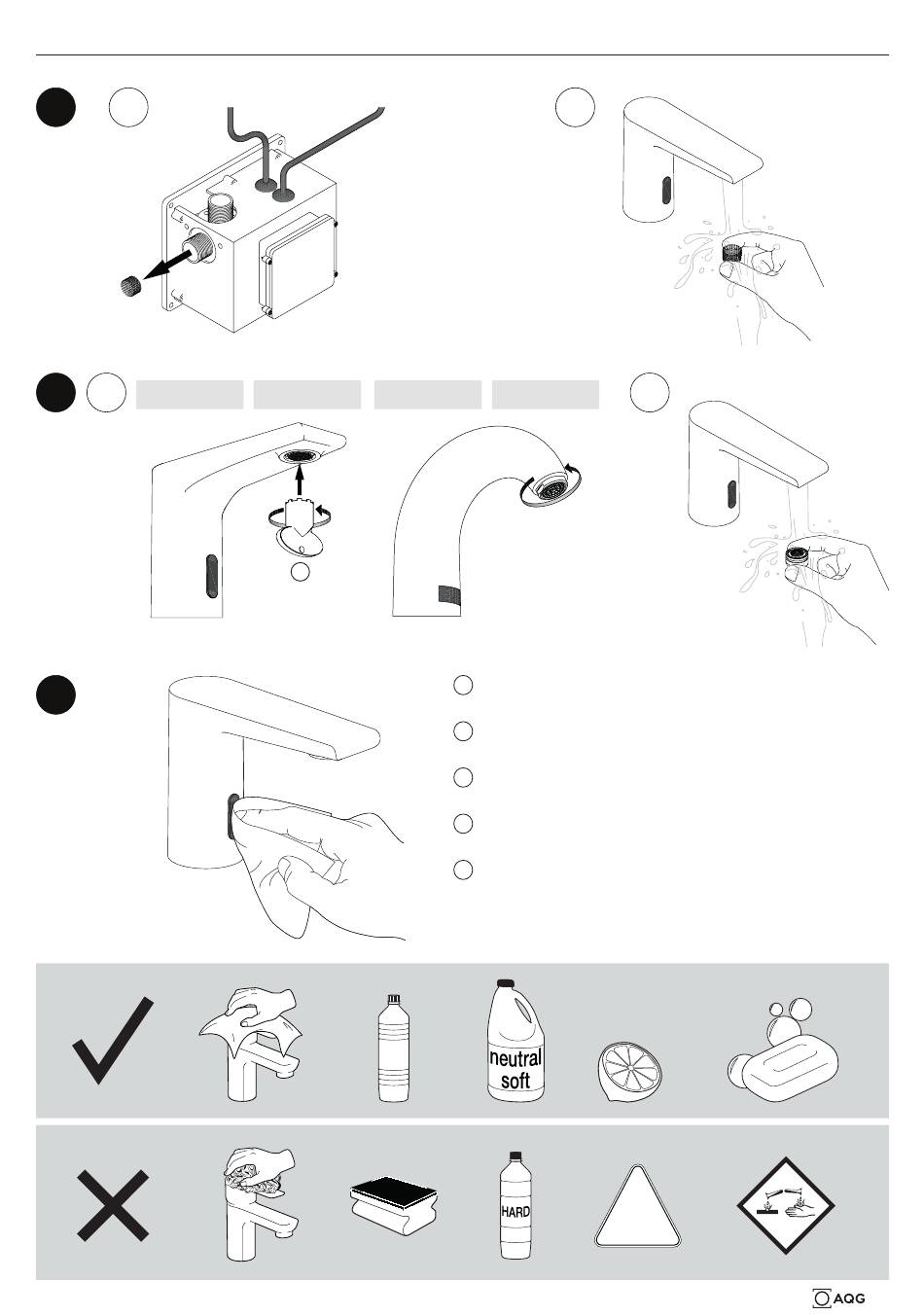 neutral
soft

HARD

AQG