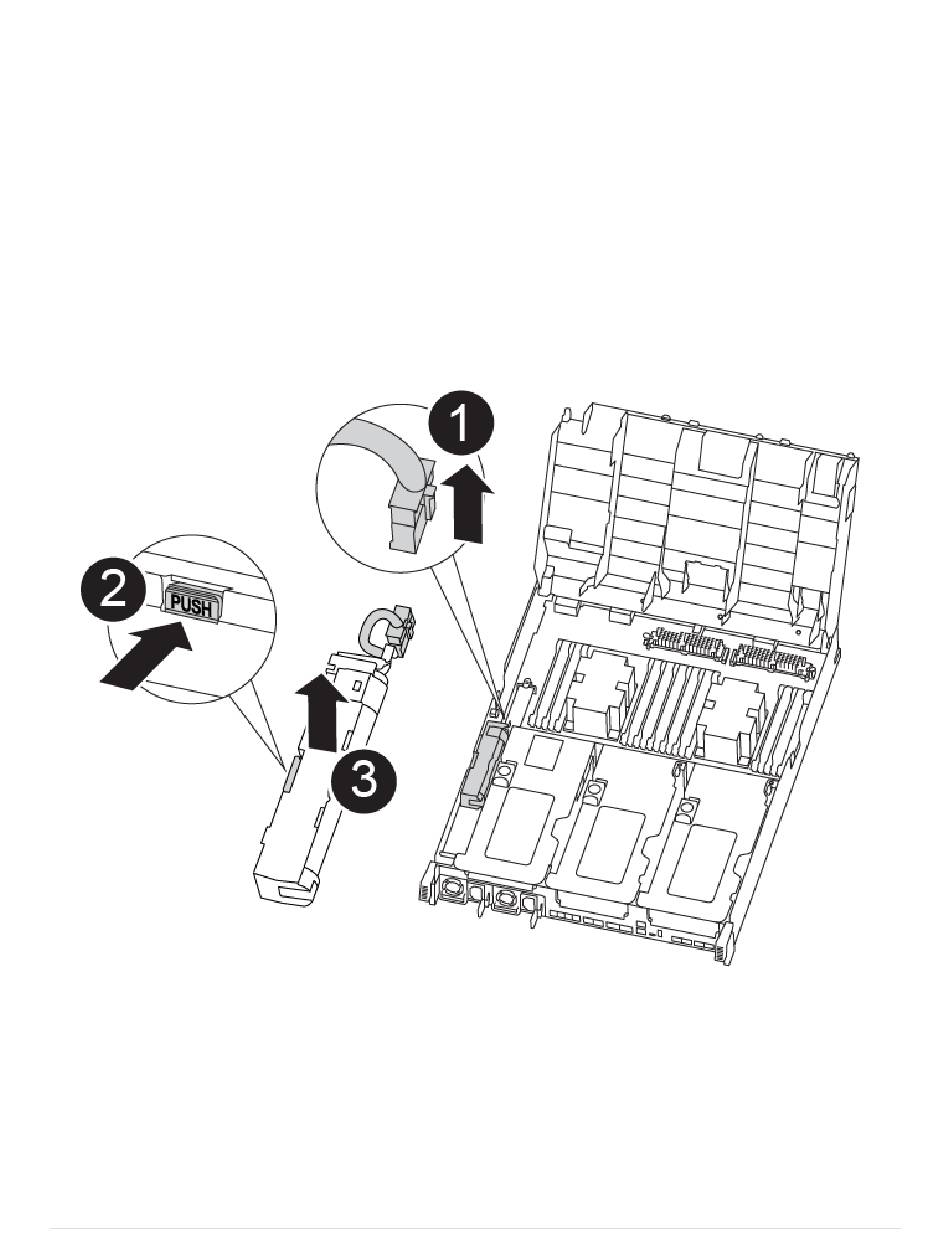 1
2
PUSH
3