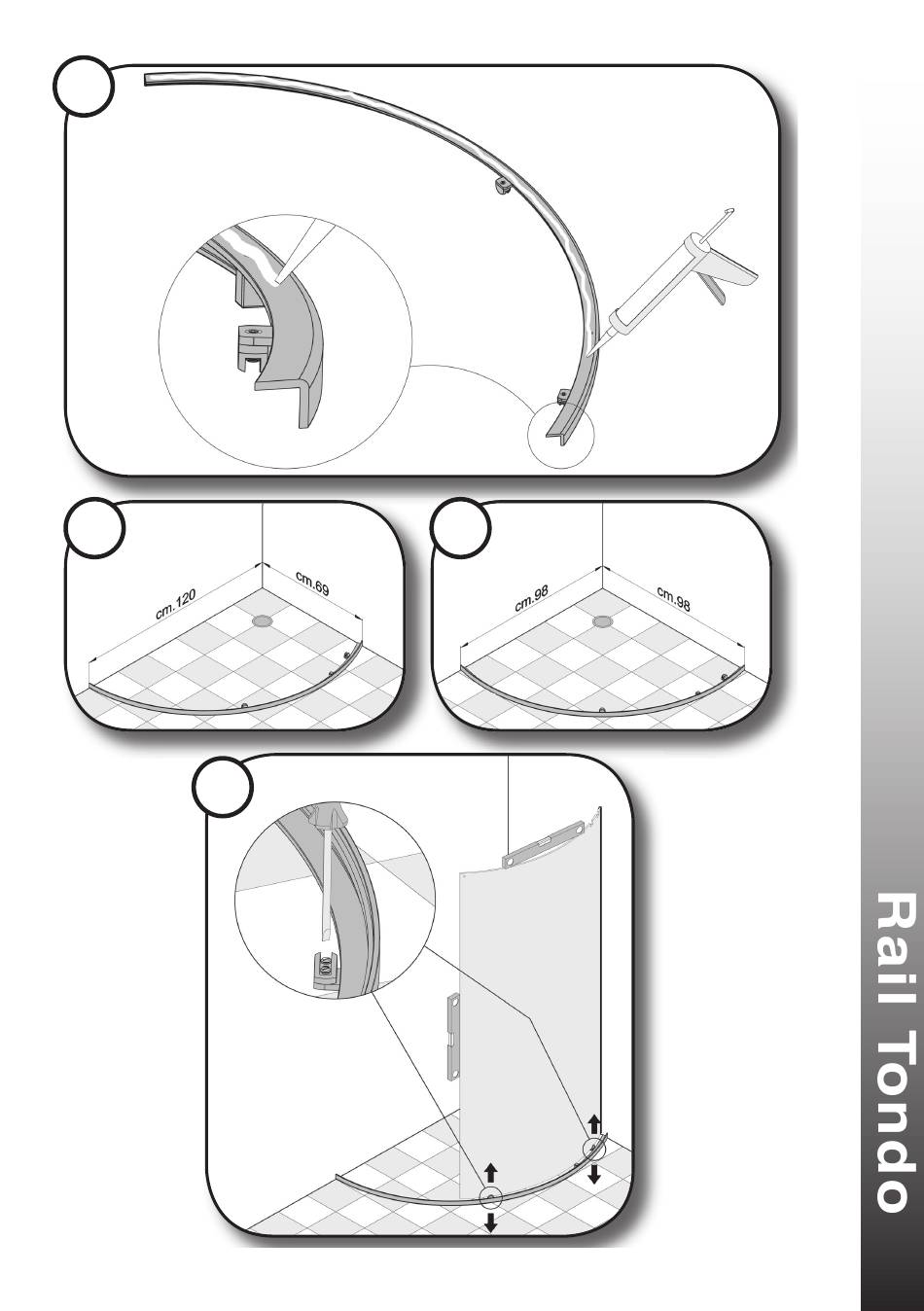 cm.120
cm.69
cm.98
cm.98
Rail Tondo