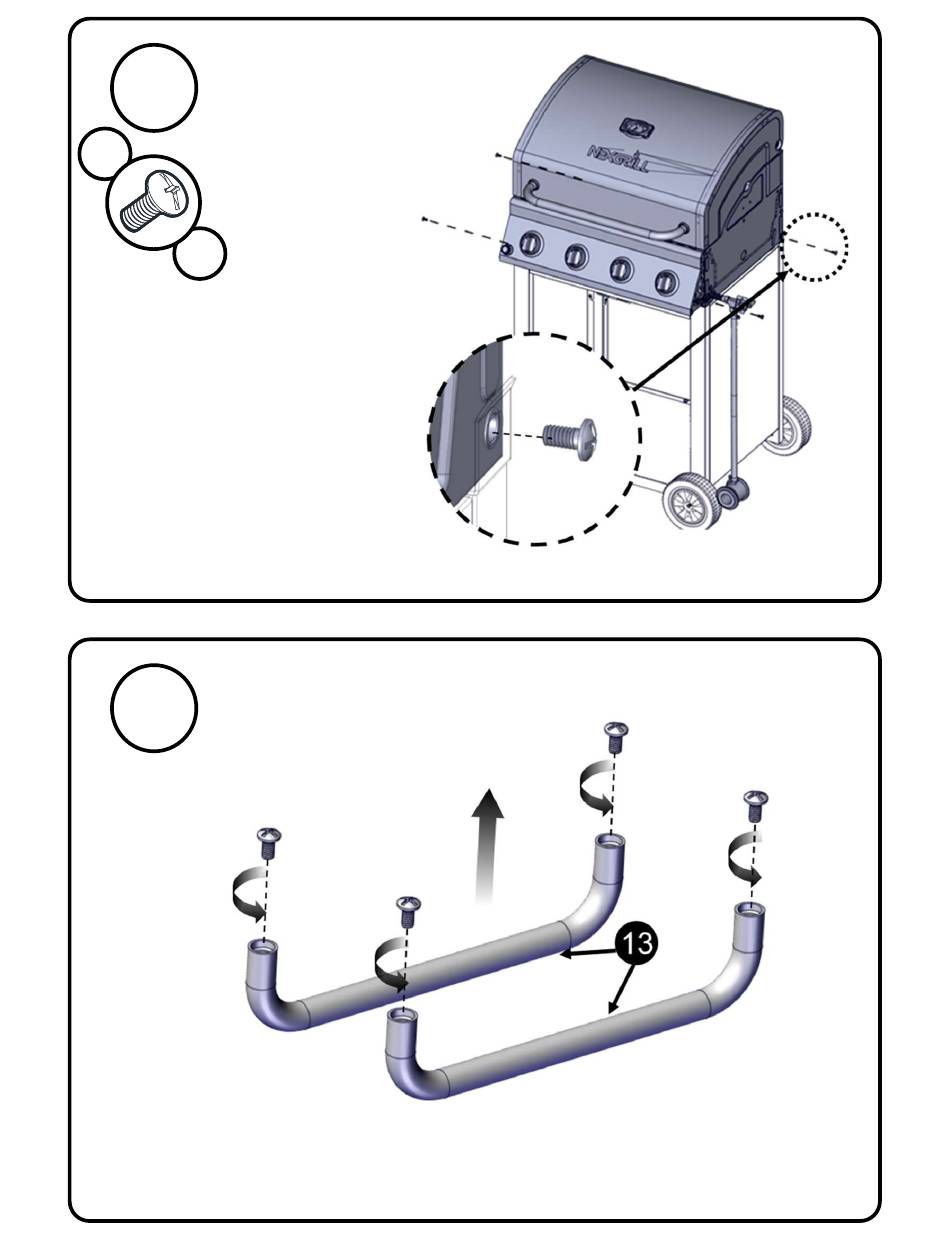 NEXGRILL

13