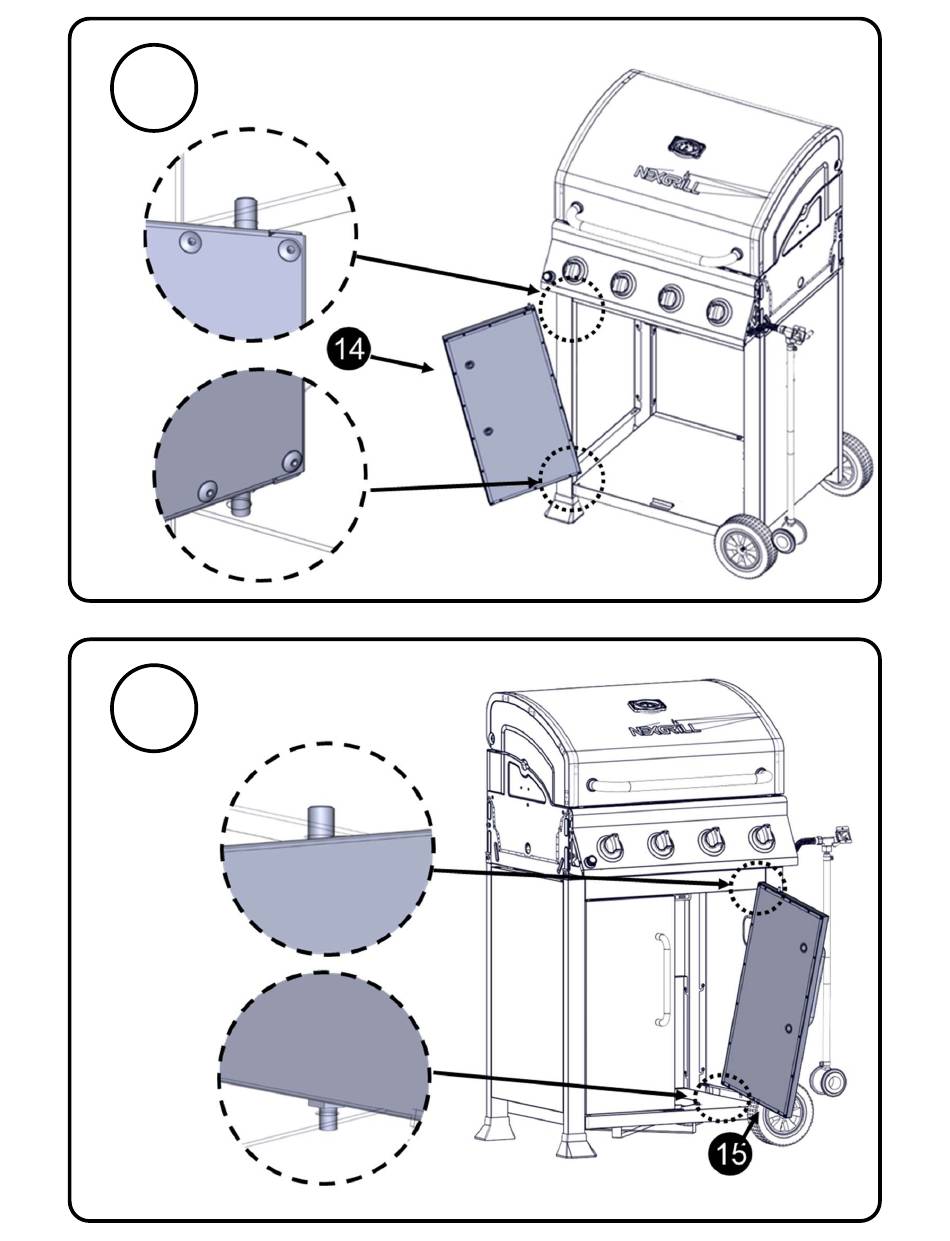 NEXGRILL
14

NEXGRILL
15