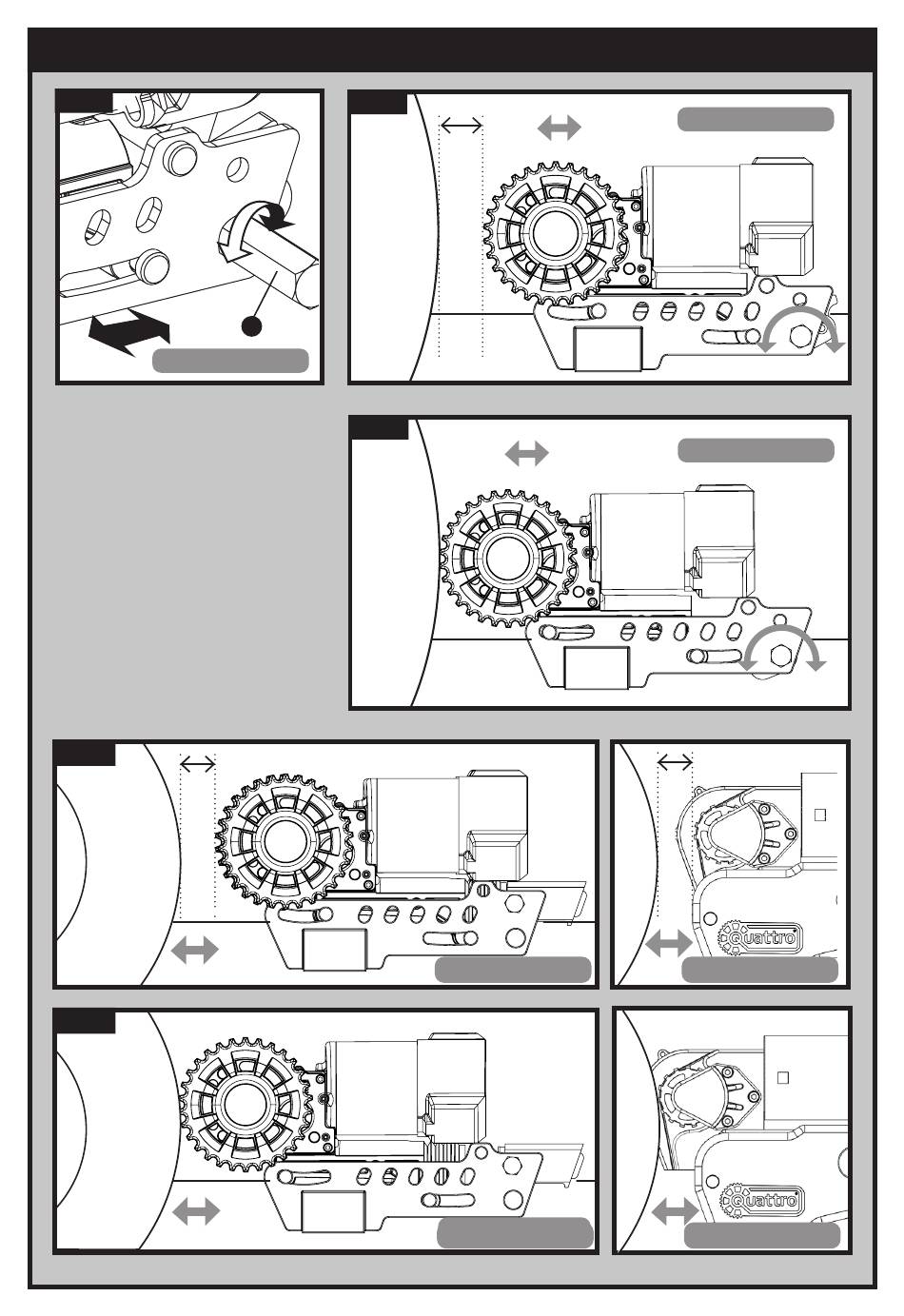 Quattro

Quattro